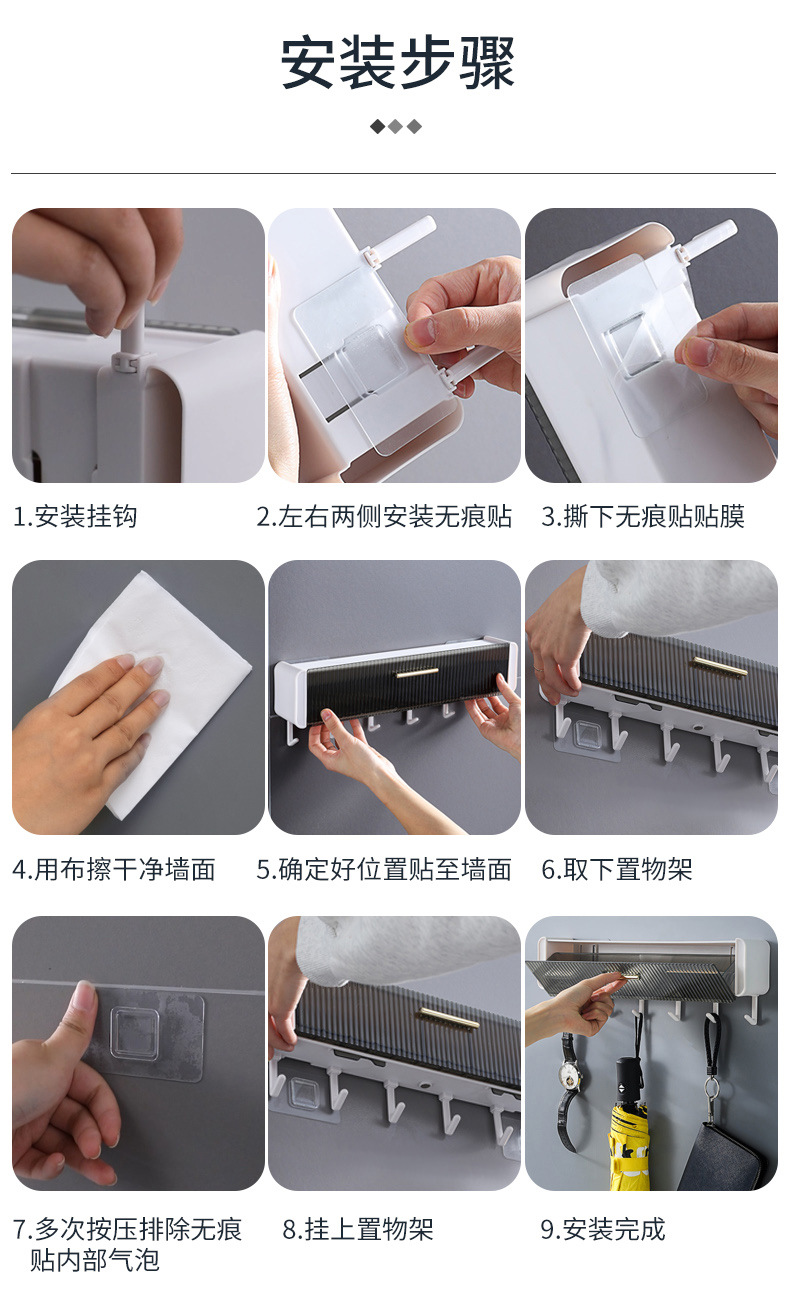 安装步骤

1.安装挂钩

2.左右两侧安装无痕贴

3.撕下无痕贴贴膜

4.用布擦干净墙面

5.确定好位置贴至墙面

6.取下置物架

7.多次按压排除无痕贴内部气泡

8.挂上置物架

9.安装完成