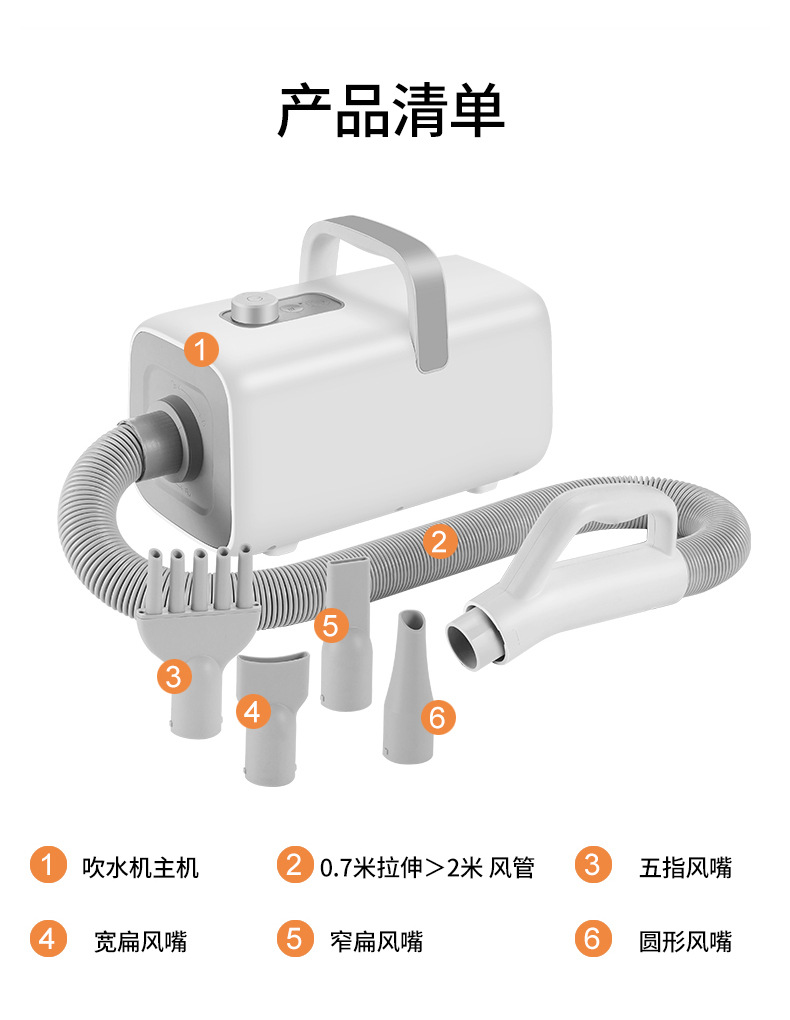 产品清单

1
2
5
3
4
6

1 吹水机主机
2 0.7米拉伸＞2米 风管
3 五指风嘴
4 宽扁风嘴
5 窄扁风嘴
6 圆形风嘴