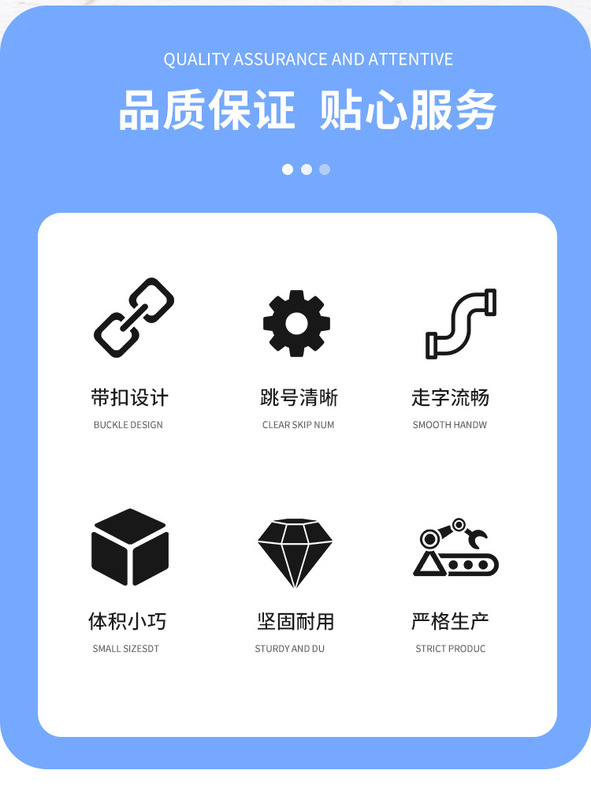 QUALITY ASSURANCE AND ATTENTIVE

品质保证 贴心服务

带扣设计
BUCKLE DESIGN

跳号清晰
CLEAR SKIP NUM

走字流畅
SMOOTH HANDW

体积小巧
SMALL SIZESDT

坚固耐用
STURDY AND DU

严格生产
STRICT PRODUC