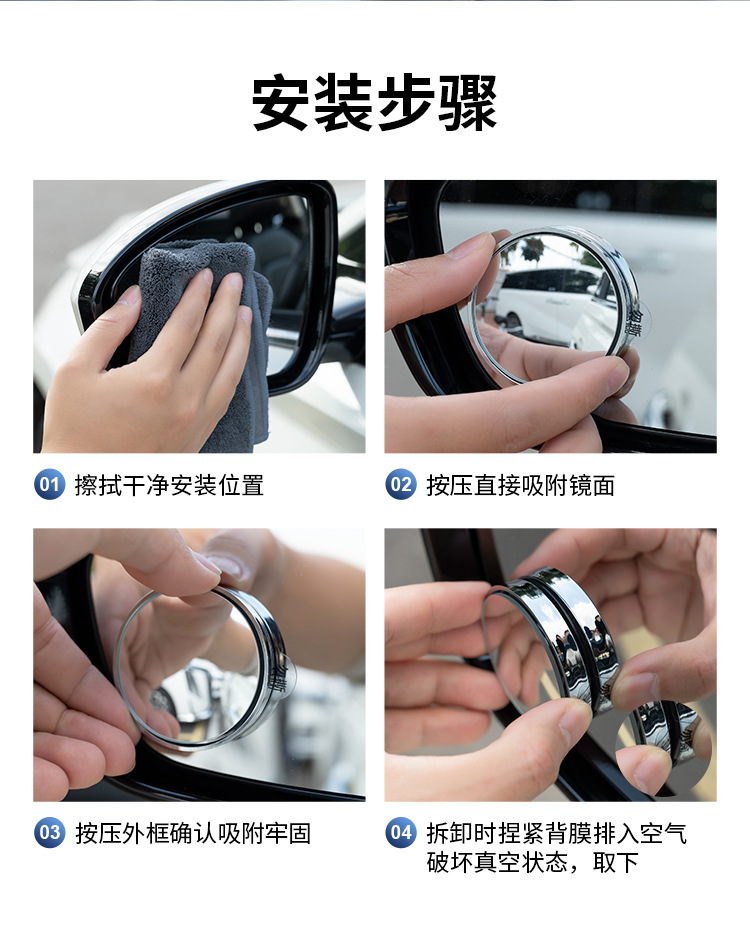 安装步骤

01 擦拭干净安装位置

02 按压直接吸附镜面

03 按压外框确认吸附牢固

04 拆卸时捏紧背膜排入空气破坏真空状态，取下