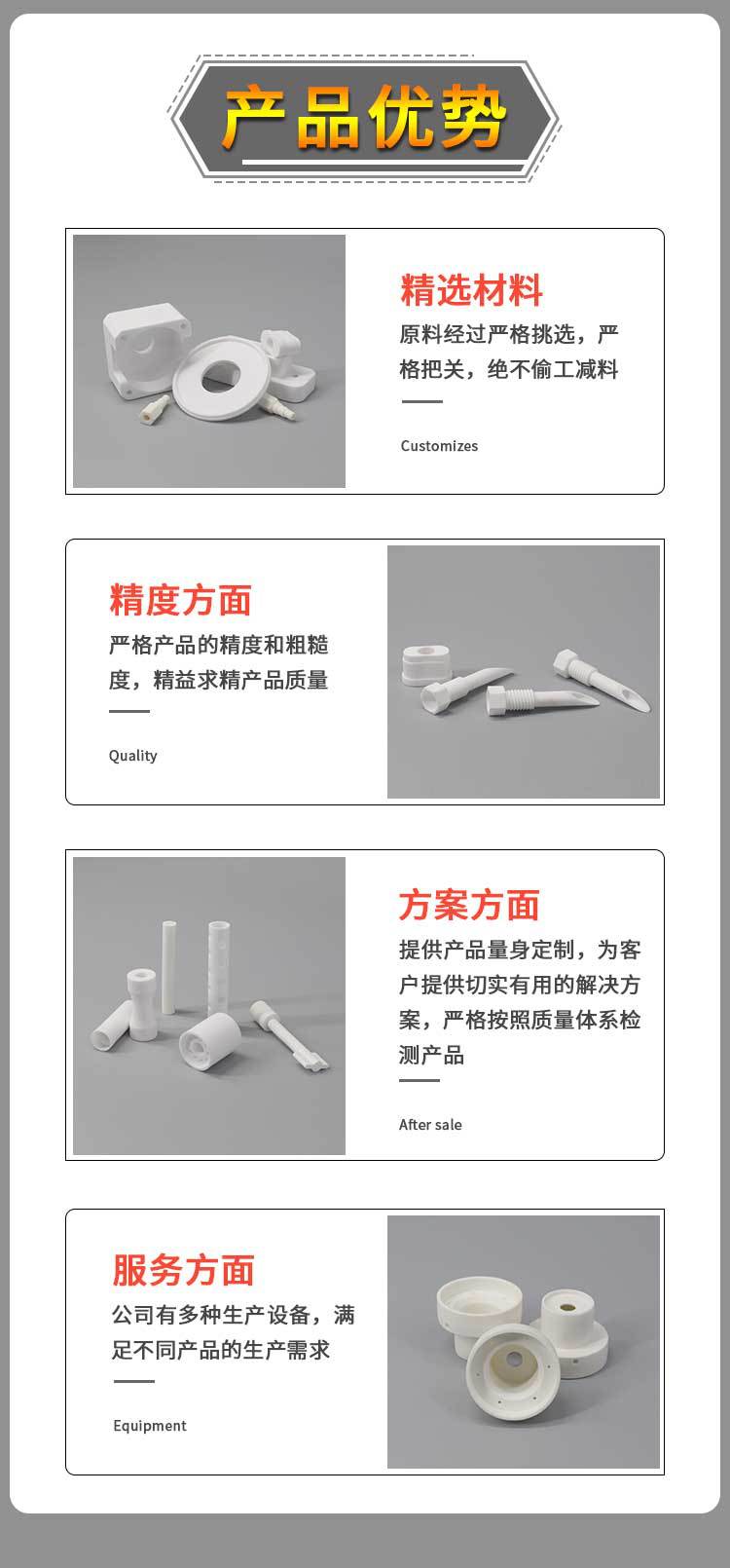 产品优势

精选材料
原料经过严格挑选，严格把关，绝不偷工减料

Customizes

精度方面
严格产品的精度和粗糙度，精益求精产品质量

Quality

方案方面
提供产品量身定制，为客户提供切实有用的解决方案，严格按照质量体系检测产品

After sale

服务方面
公司有多种生产设备，满足不同产品的生产需求

Equipment