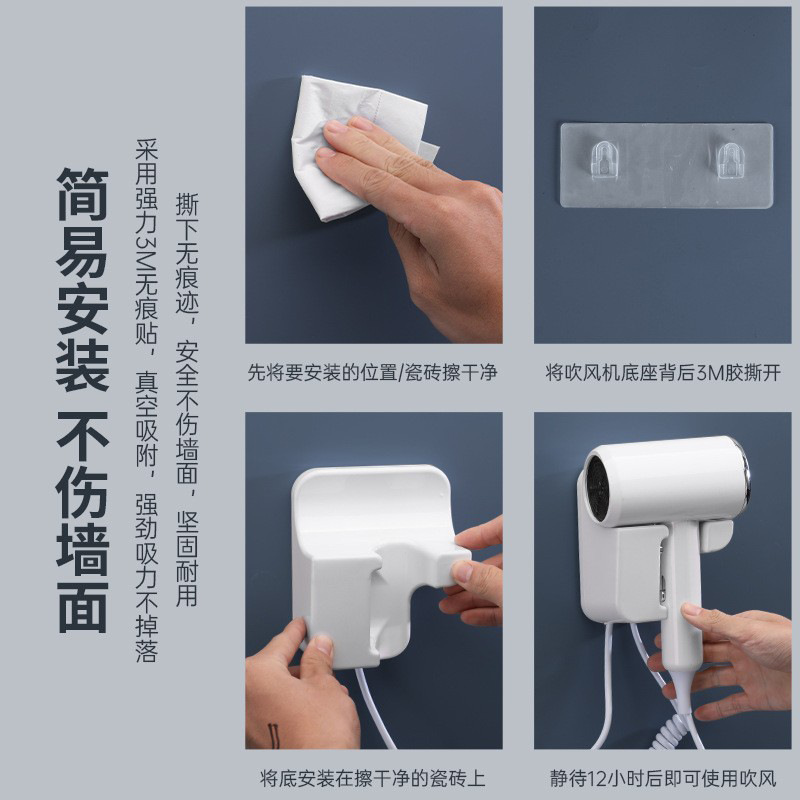 简易安装 不伤墙面

采用强力3M无痕贴，真空吸附，强劲吸力不掉落

撕下无痕迹，安全不伤墙面，坚固耐用

先将要安装的位置/瓷砖擦干净

将吹风机底座背后3M胶撕开

将底安装在擦干净的瓷砖上

静待12小时后即可使用吹风