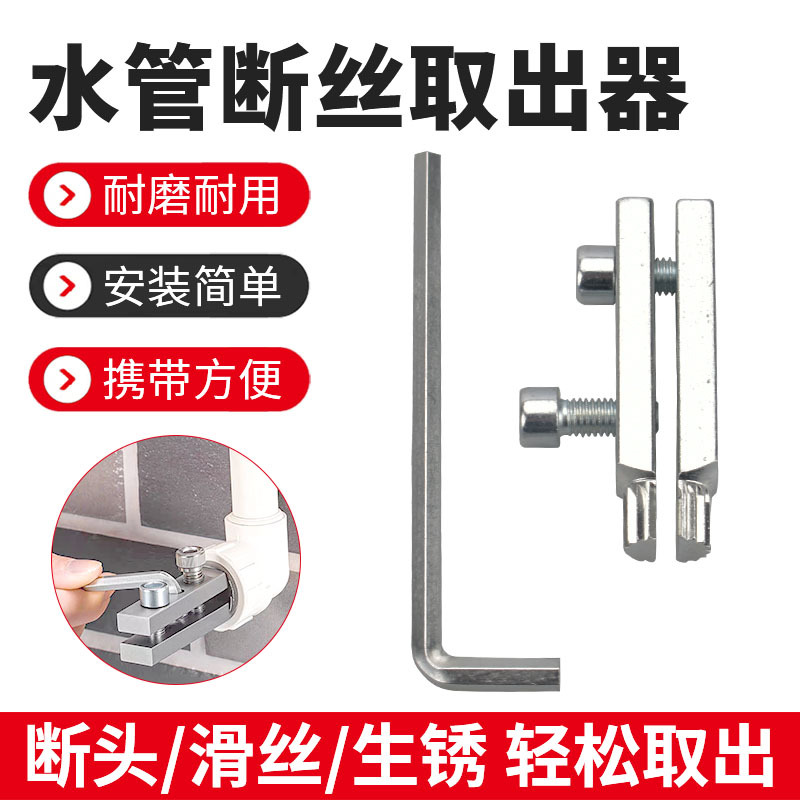 水管断丝取出器

耐磨耐用

安装简单

携带方便

断头/滑丝/生锈 轻松取出