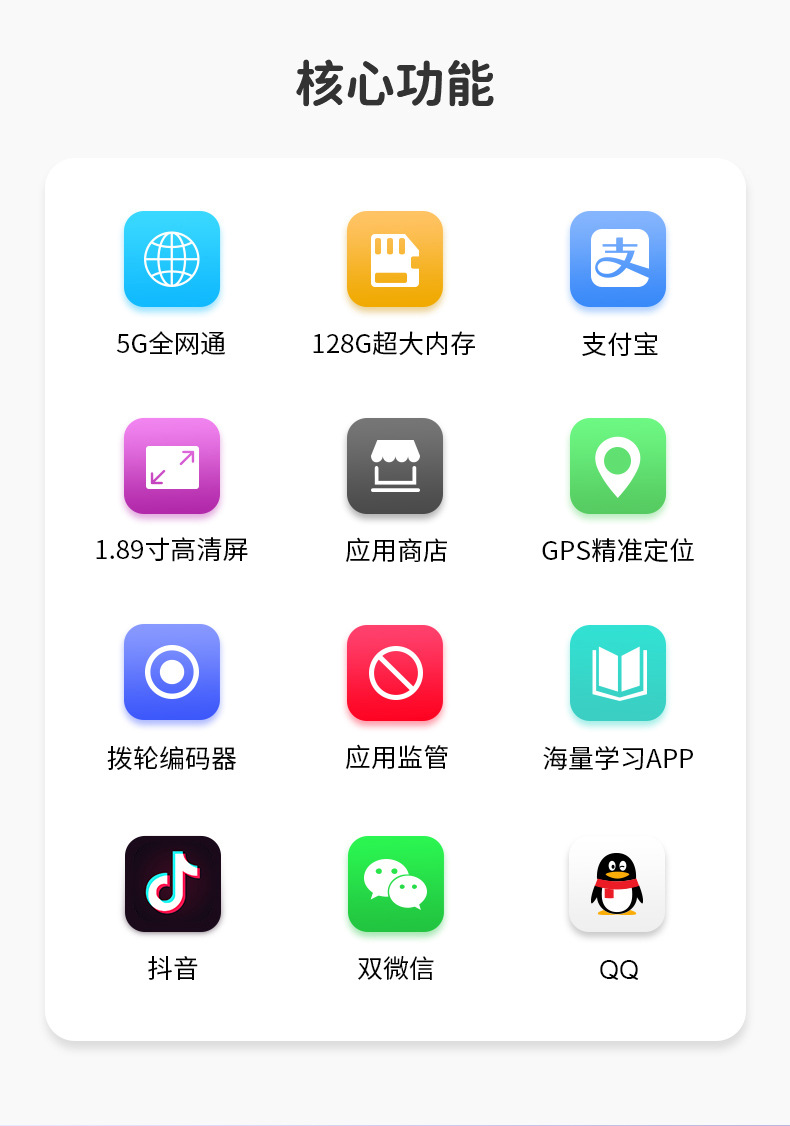 核心功能

5G全网通

128G超大内存

支付宝

1.89寸高清屏

应用商店

GPS精准定位

拨轮编码器

应用监管

海量学习APP

抖音

双微信

QQ