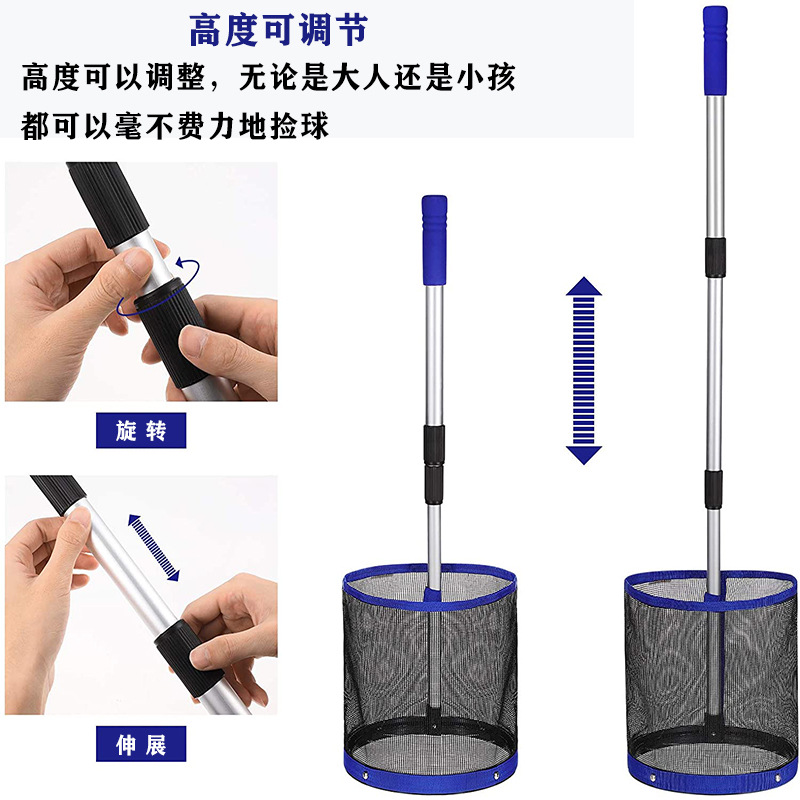 高度可调节

高度可以调整，无论是大人还是小孩都可以毫不费力地捡球

旋转

伸展