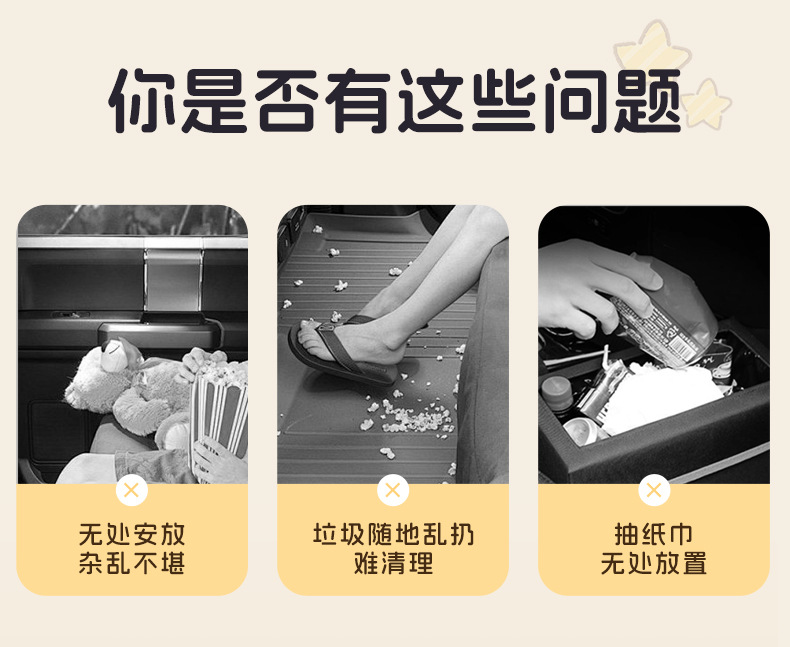 你是否有这些问题

无处安放
杂乱不堪

垃圾随地乱扔
难清理

抽纸巾
无处放置