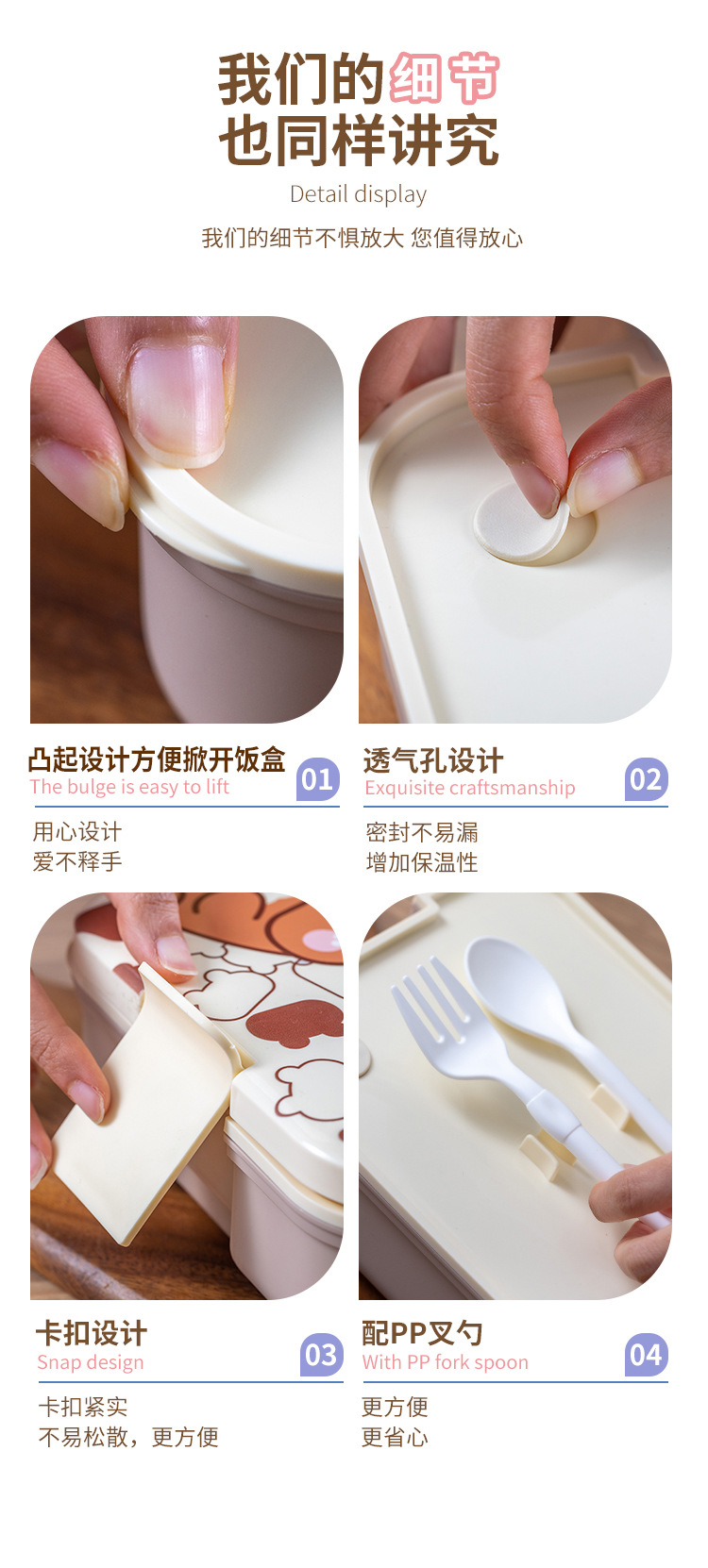 我们的细节
也同样讲究
Detail display
我们的细节不惧放大 您值得放心

凸起设计方便掀开饭盒
The bulge is easy to lift
01
用心设计
爱不释手

透气孔设计
Exquisite craftsmanship
02
密封不易漏
增加保温性

卡扣设计
Snap design
03
卡扣紧实
不易松散，更方便

配PP叉勺
With PP fork spoon
04
更方便
更省心