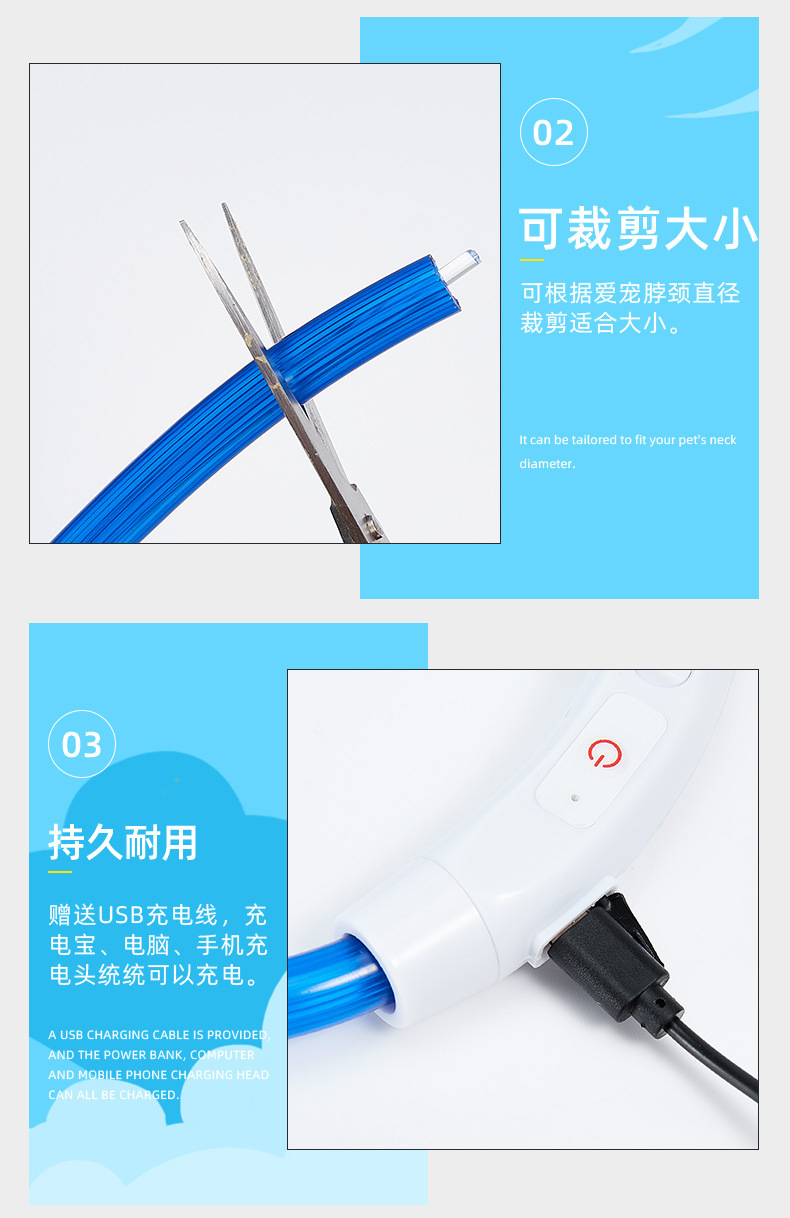 02

可裁剪大小

可根据爱宠脖颈直径裁剪适合大小。

It can be tailored to fit your pet's neck diameter.

03

持久耐用

赠送USB充电线，充电宝、电脑、手机充电头统统可以充电。

A USB CHARGING CABLE IS PROVIDED, AND THE POWER BANK, COMPUTER AND MOBILE PHONE CHARGING HEAD CAN ALL BE CHARGED.