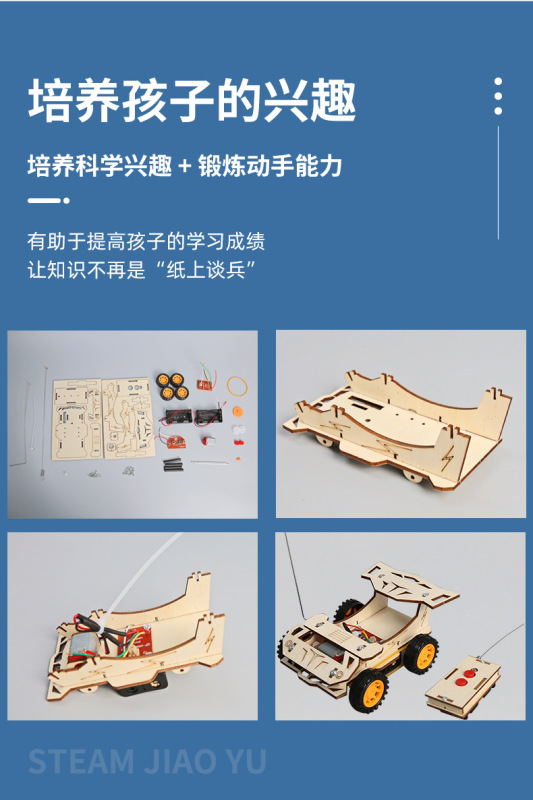 培养孩子的兴趣

培养科学兴趣 + 锻炼动手能力

有助于提高孩子的学习成绩
让知识不再是“纸上谈兵”

STEAM JIAO YU