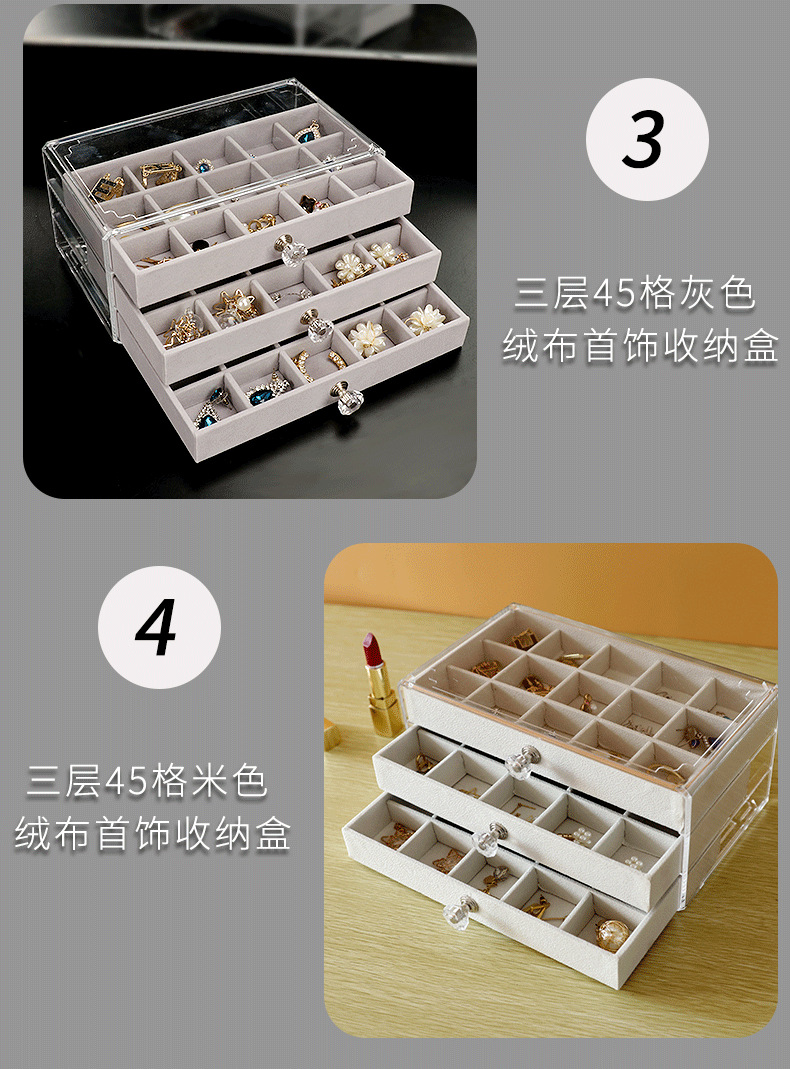 3

三层45格灰色
绒布首饰收纳盒

4

三层45格米色
绒布首饰收纳盒