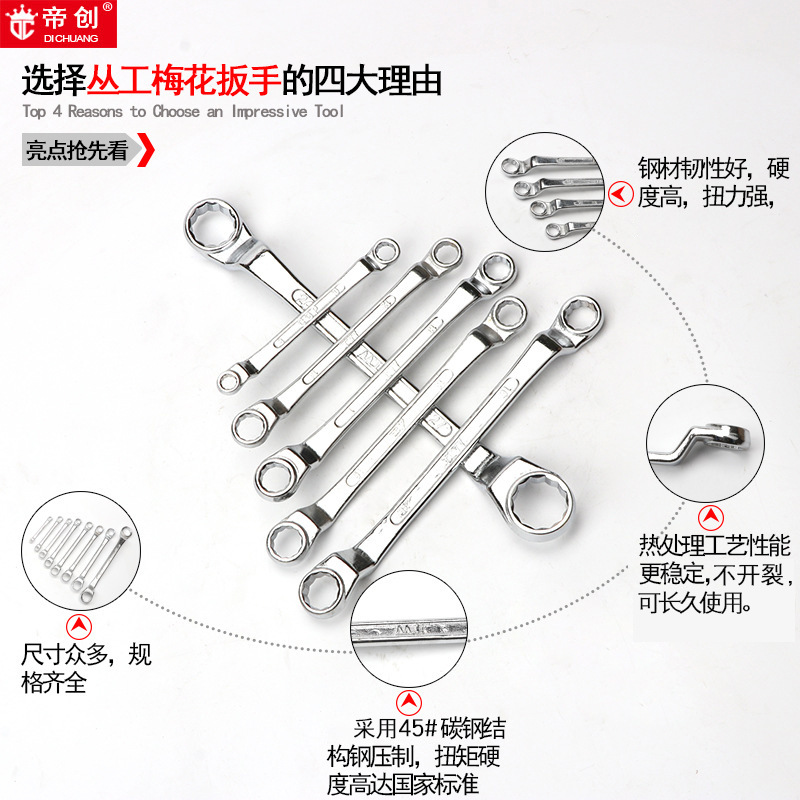 帝创®
DI CHUANG

选择丛工梅花扳手的四大理由
Top 4 Reasons to Choose an Impressive Tool

亮点抢先看

钢材韧性好，硬度高，扭力强，

热处理工艺性能更稳定,不开裂，可长久使用。

尺寸众多，规格齐全

采用45#碳钢结构钢压制，扭矩硬度高达国家标准