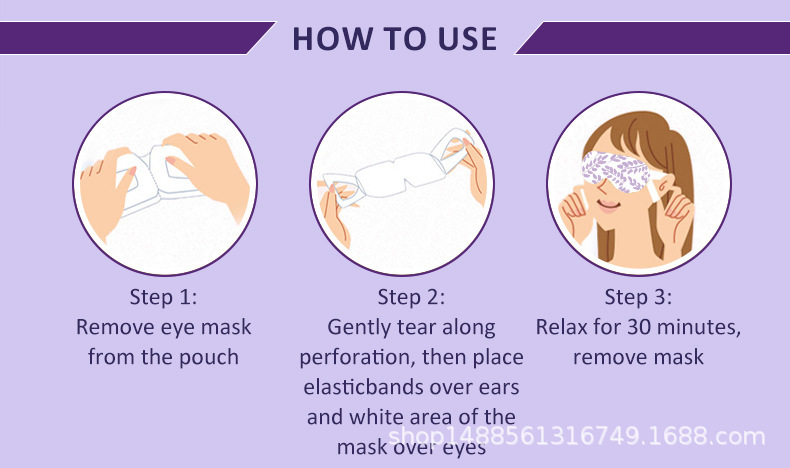 HOW TO USE

Step 1:
Remove eye mask from the pouch

Step 2:
Gently tear along perforation, then place elasticbands over ears and white area of the mask over eyes

Step 3:
Relax for 30 minutes, remove mask

shop1488561316749.1688.com