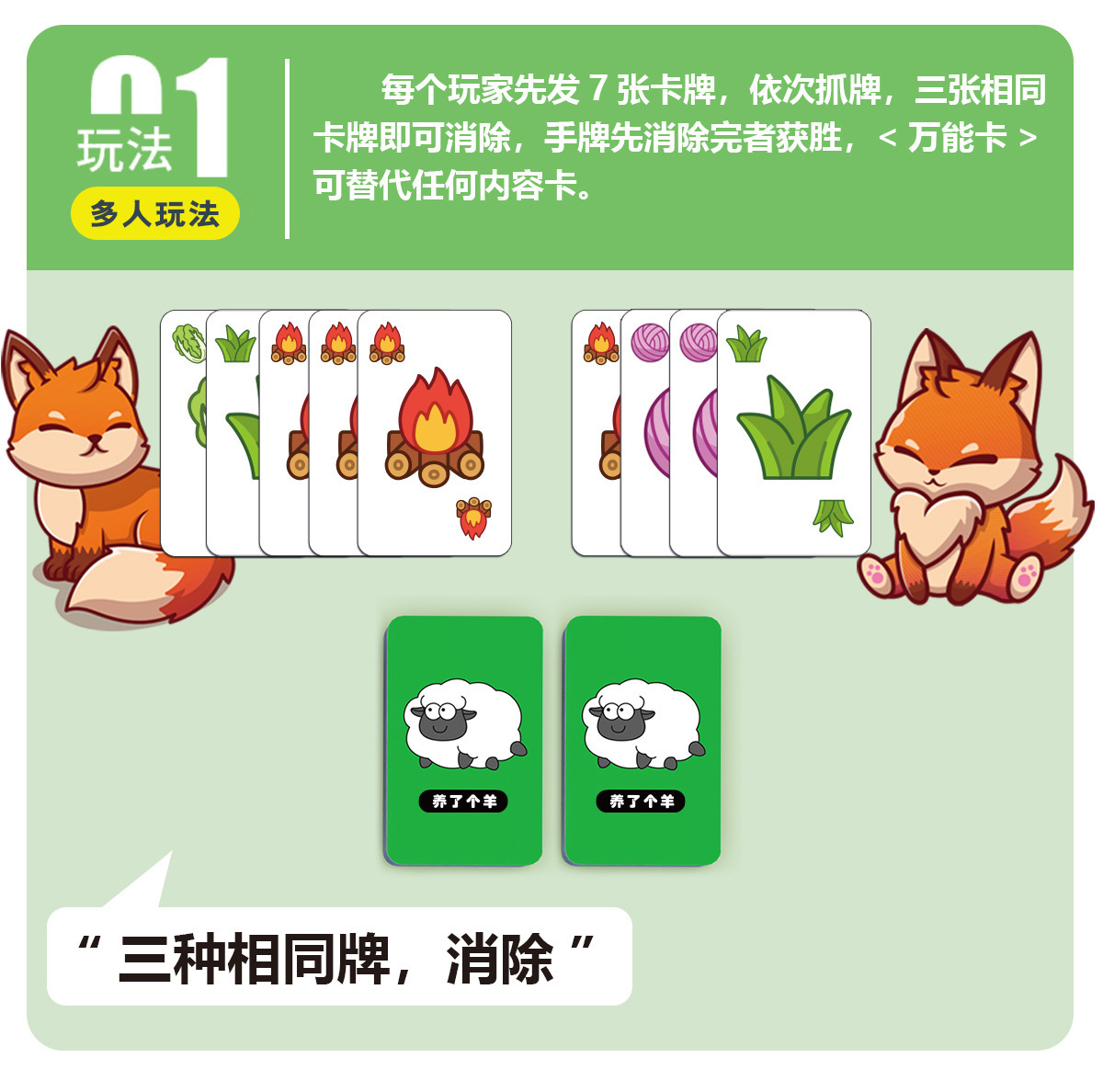 01
玩法
多人玩法

每个玩家先发 7 张卡牌，依次抓牌，三张相同卡牌即可消除，手牌先消除完者获胜，< 万能卡 > 可替代任何内容卡。

养了个羊

养了个羊

“ 三种相同牌，消除 ”