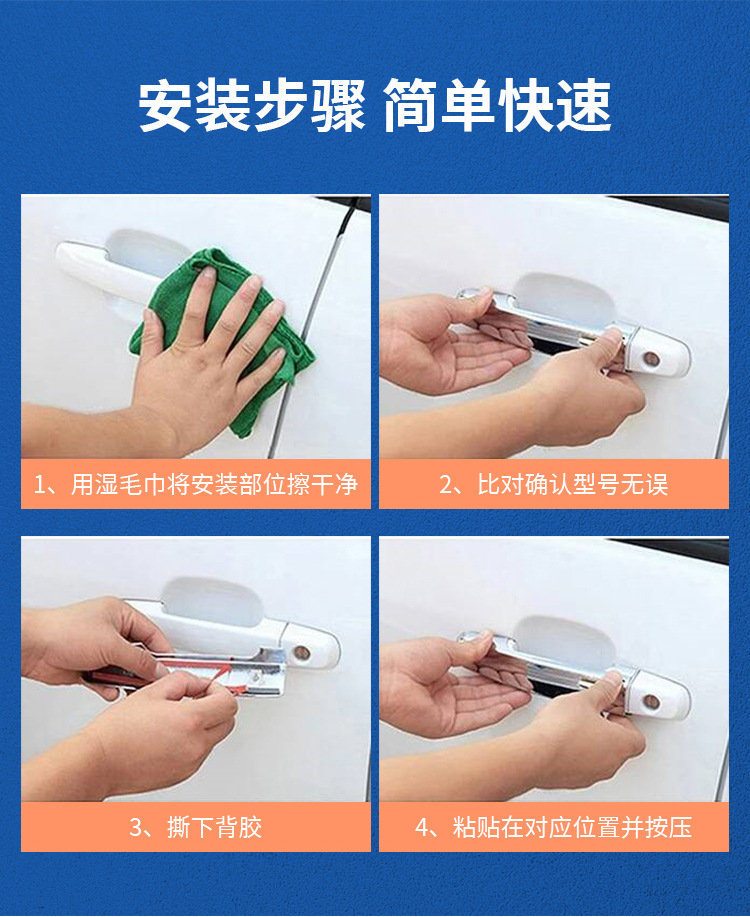 安装步骤 简单快速

1、用湿毛巾将安装部位擦干净

2、比对确认型号无误

3、撕下背胶

4、粘贴在对应位置并按压