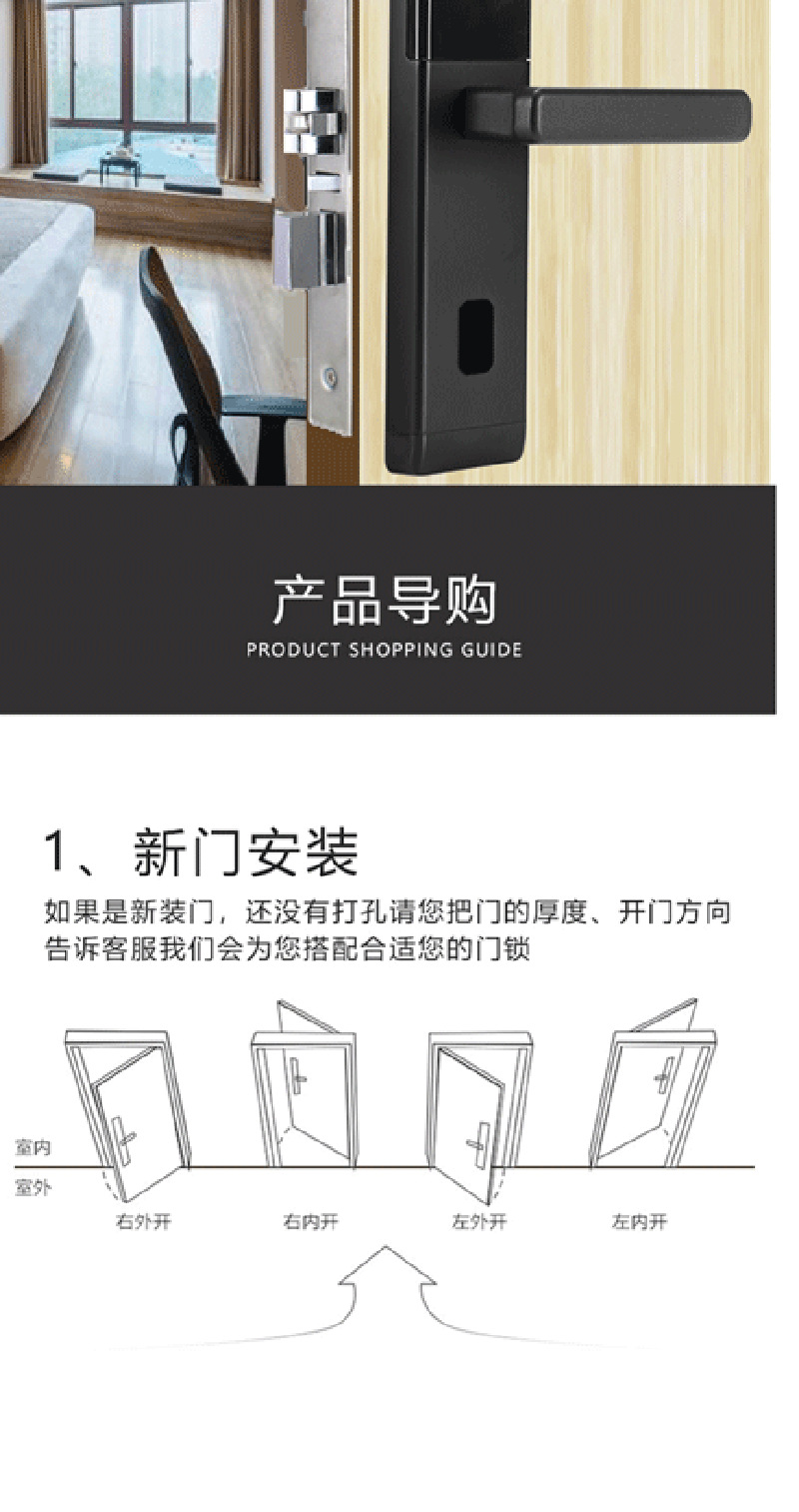 产品导购
PRODUCT SHOPPING GUIDE

1、新门安装

如果是新装门，还没有打孔请您把门的厚度、开门方向告诉客服我们会为您搭配合适您的门锁

室内
室外
右外开
右内开
左外开
左内开