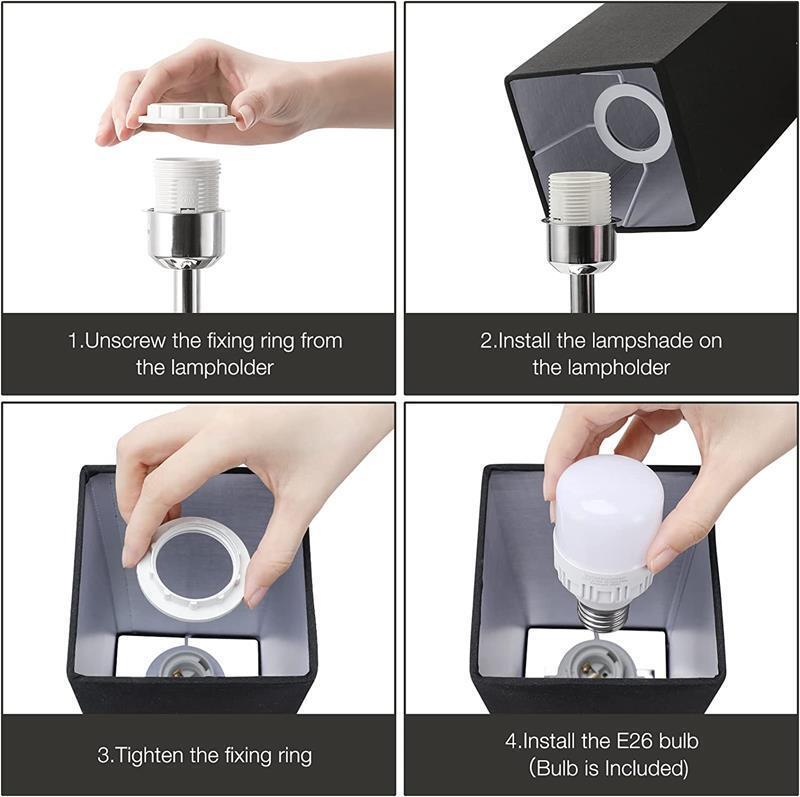 1.Unscrew the fixing ring from the lampholder

2.Install the lampshade on the lampholder

3.Tighten the fixing ring

4.Install the E26 bulb (Bulb is Included)