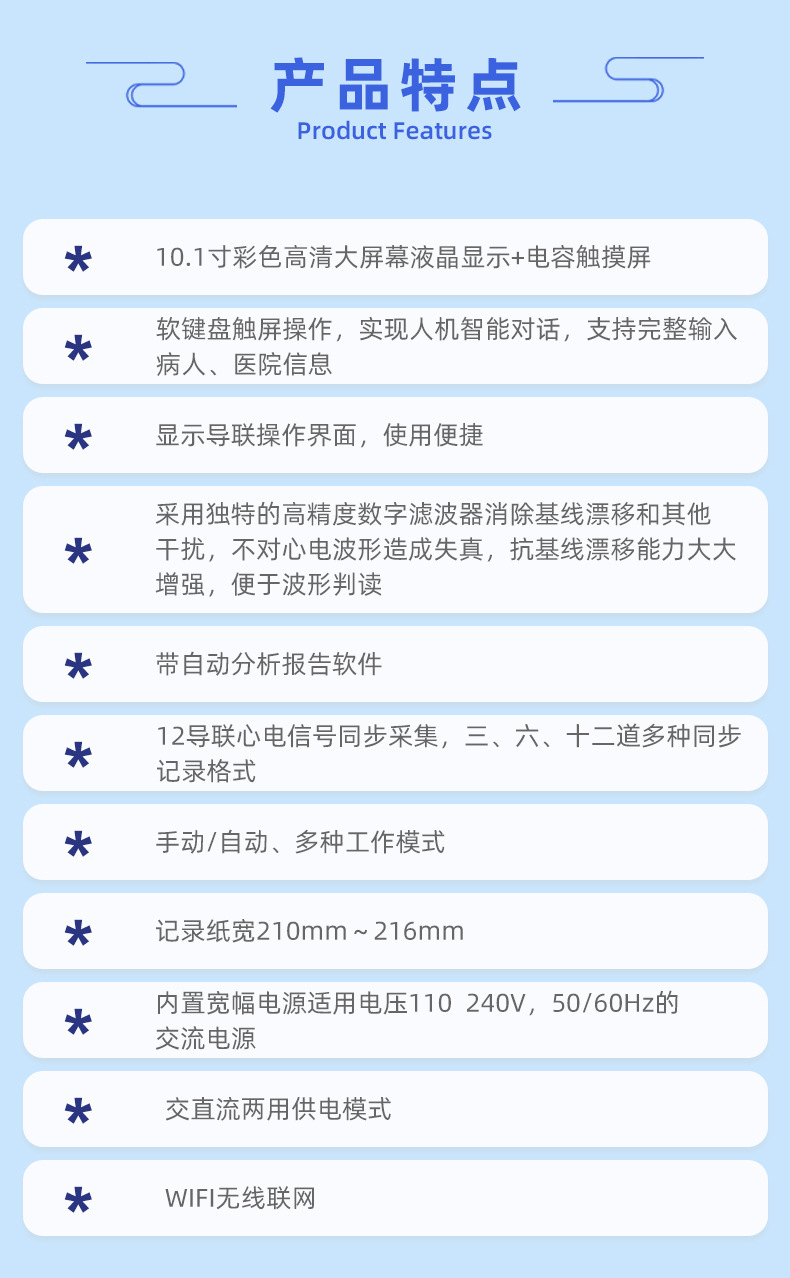 产品特点
Product Features

* 10.1寸彩色高清大屏幕液晶显示+电容触摸屏

* 软键盘触屏操作，实现人机智能对话，支持完整输入病人、医院信息

* 显示导联操作界面，使用便捷

* 采用独特的高精度数字滤波器消除基线漂移和其他干扰，不对心电波形造成失真，抗基线漂移能力大大增强，便于波形判读

* 带自动分析报告软件

* 12导联心电信号同步采集，三、六、十二道多种同步记录格式

* 手动/自动、多种工作模式

* 记录纸宽210mm～216mm

* 内置宽幅电源适用电压110 240V，50/60Hz的交流电源

* 交直流两用供电模式

* WIFI无线联网