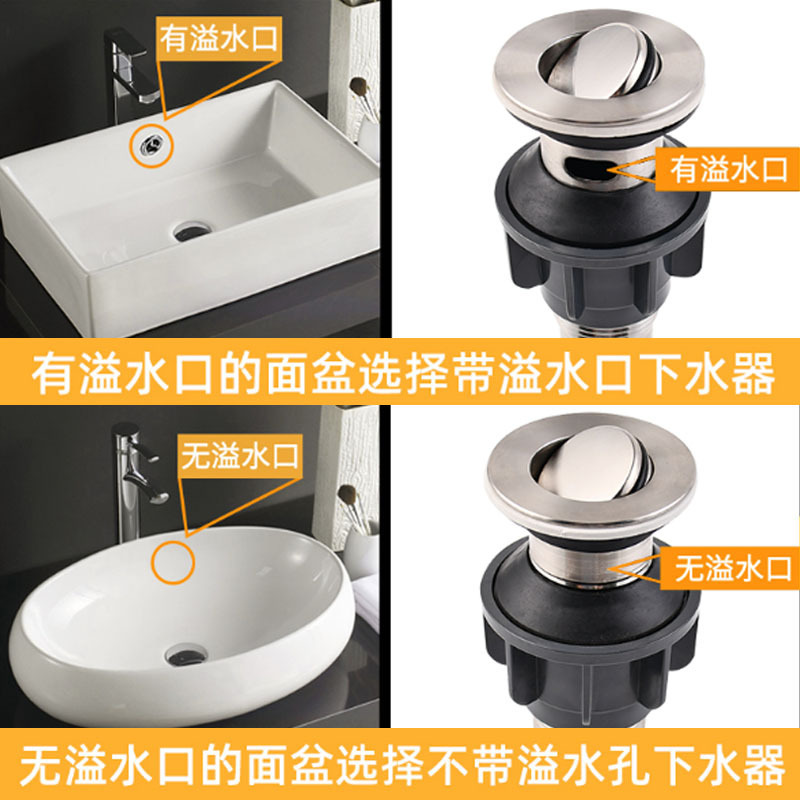 有溢水口

有溢水口

有溢水口的面盆选择带溢水口下水器

无溢水口

无溢水口

无溢水口的面盆选择不带溢水孔下水器