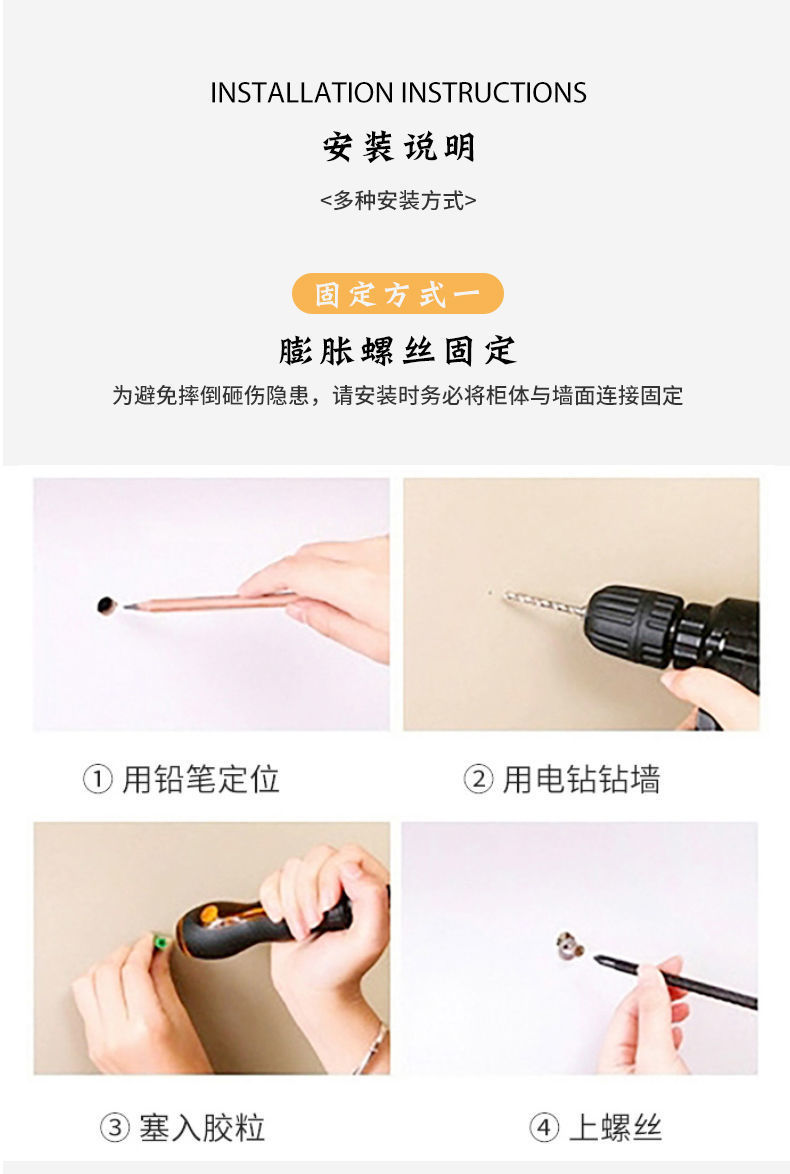 INSTALLATION INSTRUCTIONS

安装说明

<多种安装方式>

固定方式一

膨胀螺丝固定

为避免摔倒砸伤隐患，请安装时务必将柜体与墙面连接固定

① 用铅笔定位

② 用电钻钻墙

③ 塞入胶粒

④ 上螺丝