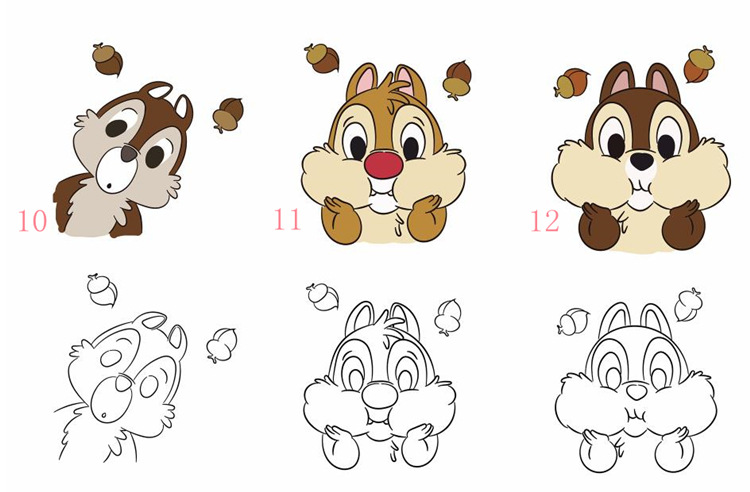 10

11

12