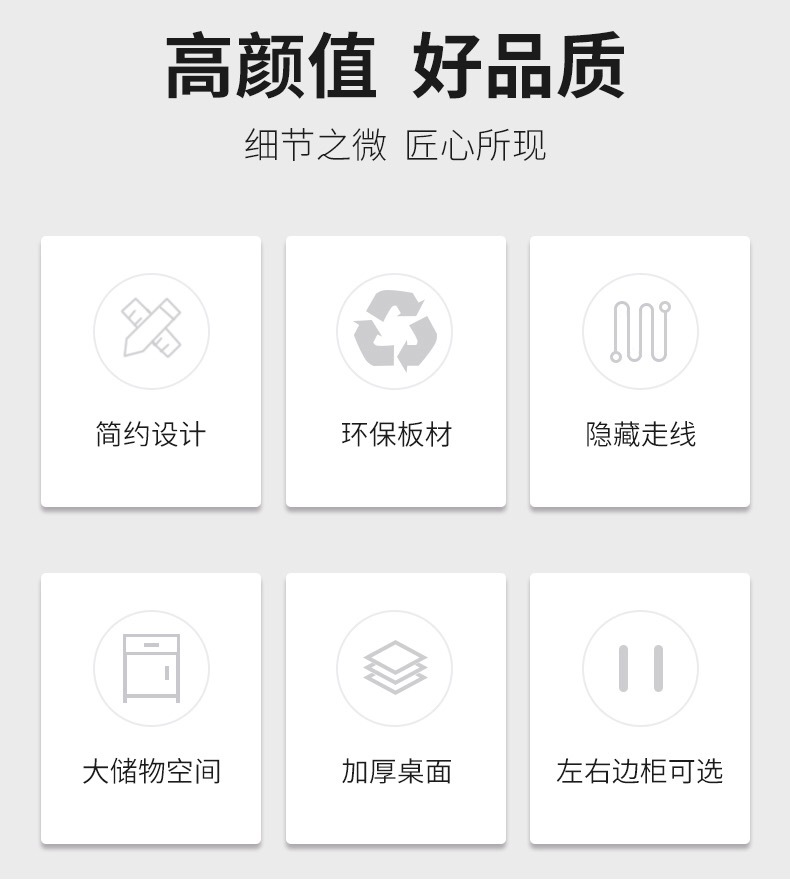 高颜值 好品质

细节之微 匠心所现

简约设计

环保板材

隐藏走线

大储物空间

加厚桌面

左右边柜可选