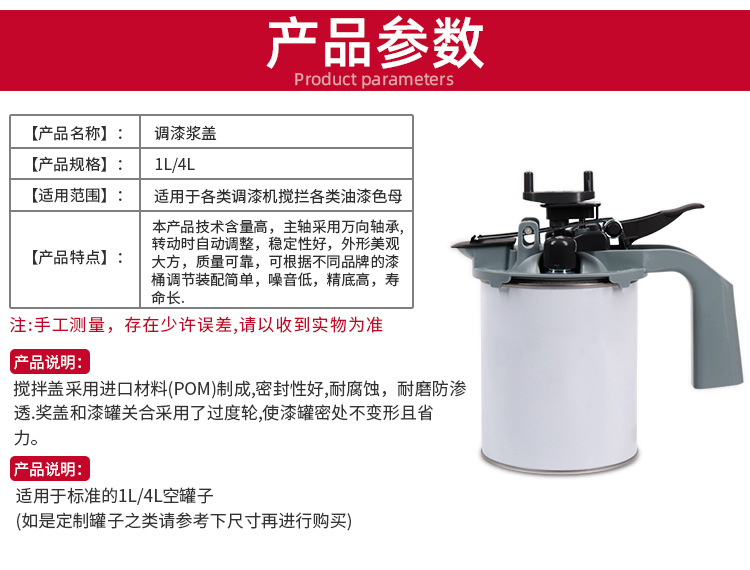 产品参数
Product parameters

| 【产品名称】: | 调漆浆盖 |
|---|---|
| 【产品规格】: | 1L/4L |
| 【适用范围】: | 适用于各类调漆机搅拦各类油漆色母 |
| 【产品特点】: | 本产品技术含量高，主轴采用万向轴承，转动时自动调整，稳定性好，外形美观大方，质量可靠，可根据不同品牌的漆桶调节装配简单，噪音低，精底高，寿命长. |

注:手工测量，存在少许误差,请以收到实物为准

产品说明:
搅拌盖采用进口材料(POM)制成,密封性好,耐腐蚀，耐磨防渗透.桨盖和漆罐关合采用了过度轮,使漆罐密处不变形且省力。

产品说明:
适用于标准的1L/4L空罐子
(如是定制罐子之类请参考下尺寸再进行购买)