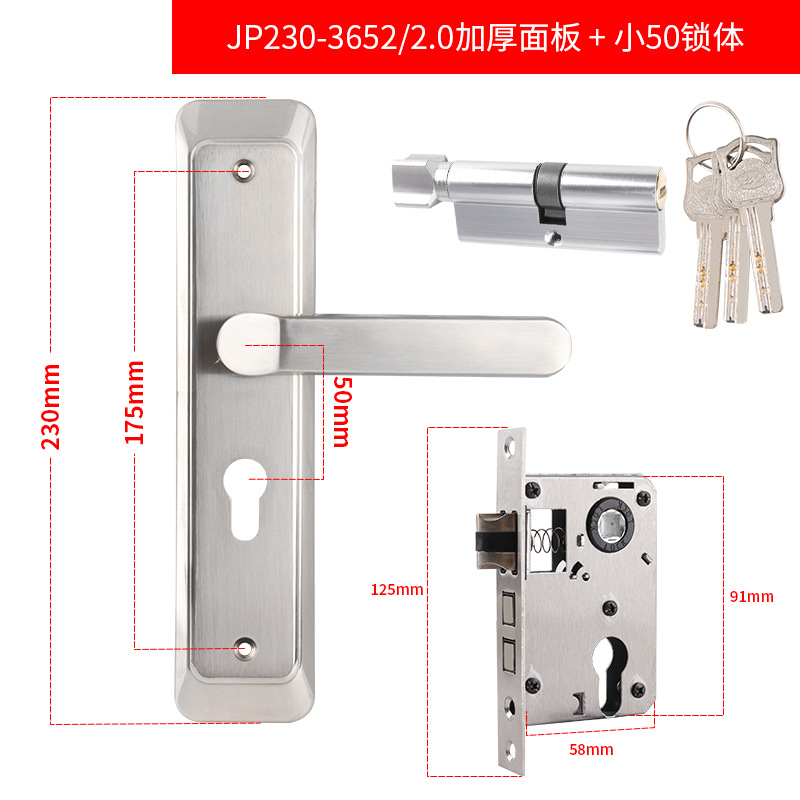 JP230-3652/2.0加厚面板 + 小50锁体

230mm

175mm

50mm

125mm

91mm

58mm