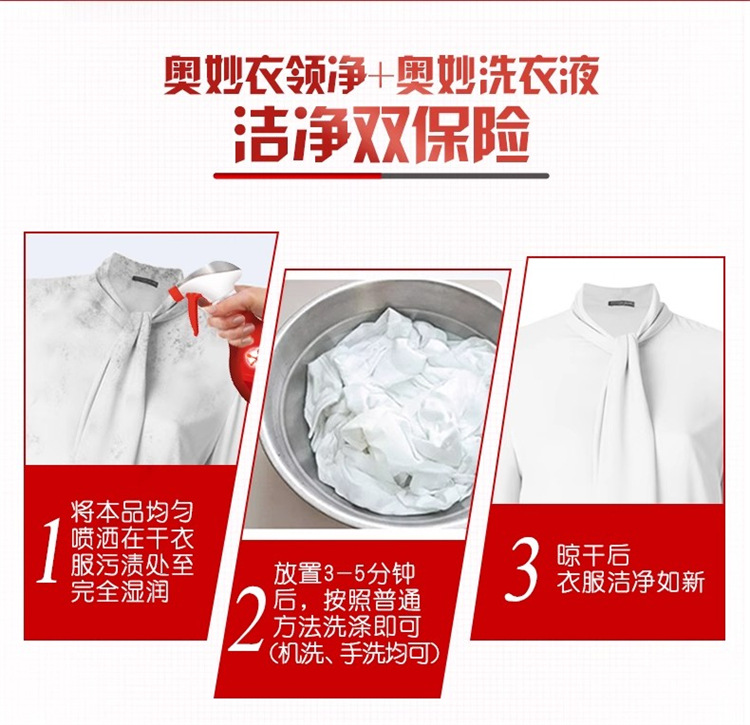 奥妙衣领净+奥妙洗衣液
洁净双保险

1 将本品均匀喷洒在干衣服污渍处至完全湿润

2 放置3-5分钟后，按照普通方法洗涤即可（机洗、手洗均可）

3 晾干后衣服洁净如新