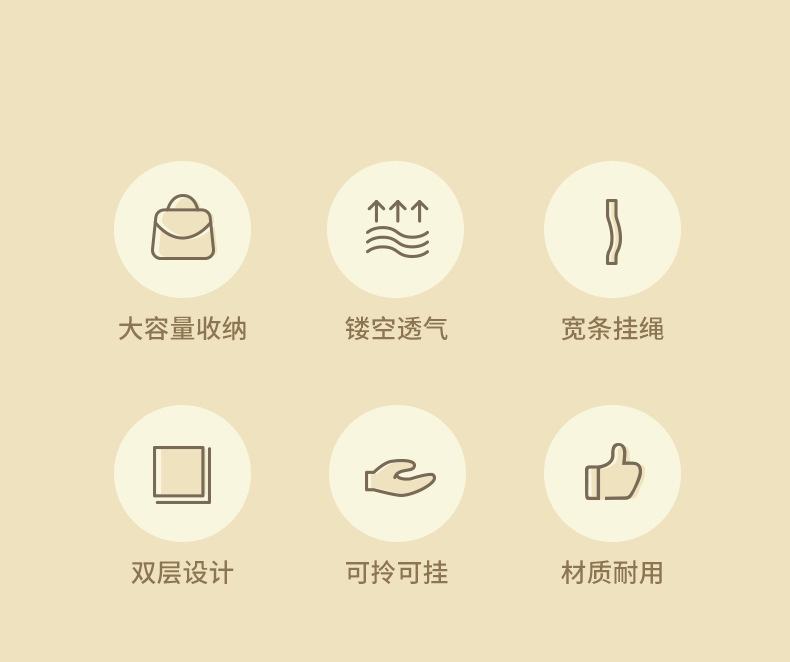 大容量收纳

镂空透气

宽条挂绳

双层设计

可拎可挂

材质耐用