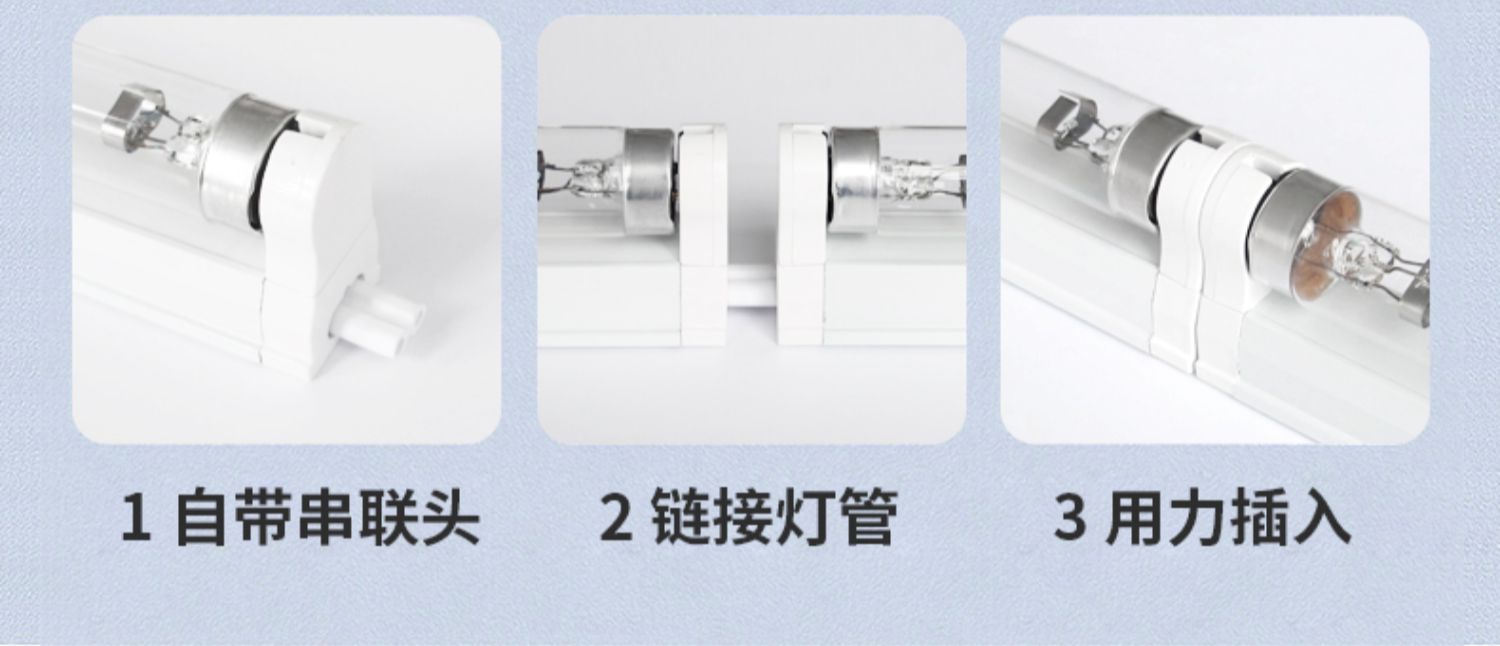 1 自带串联头

2 链接灯管

3 用力插入