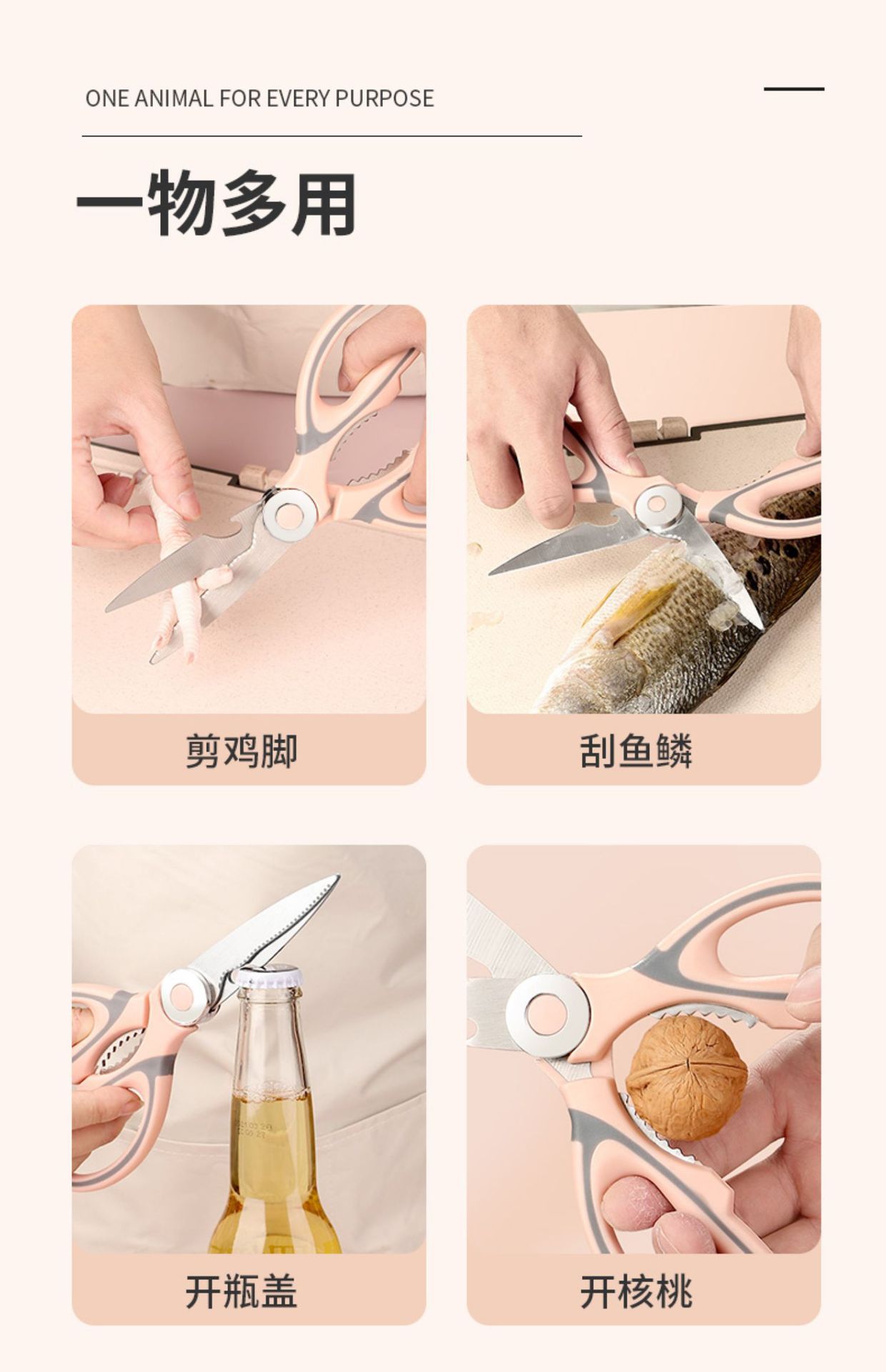 ONE ANIMAL FOR EVERY PURPOSE

一物多用

剪鸡脚

刮鱼鳞

开瓶盖

开核桃