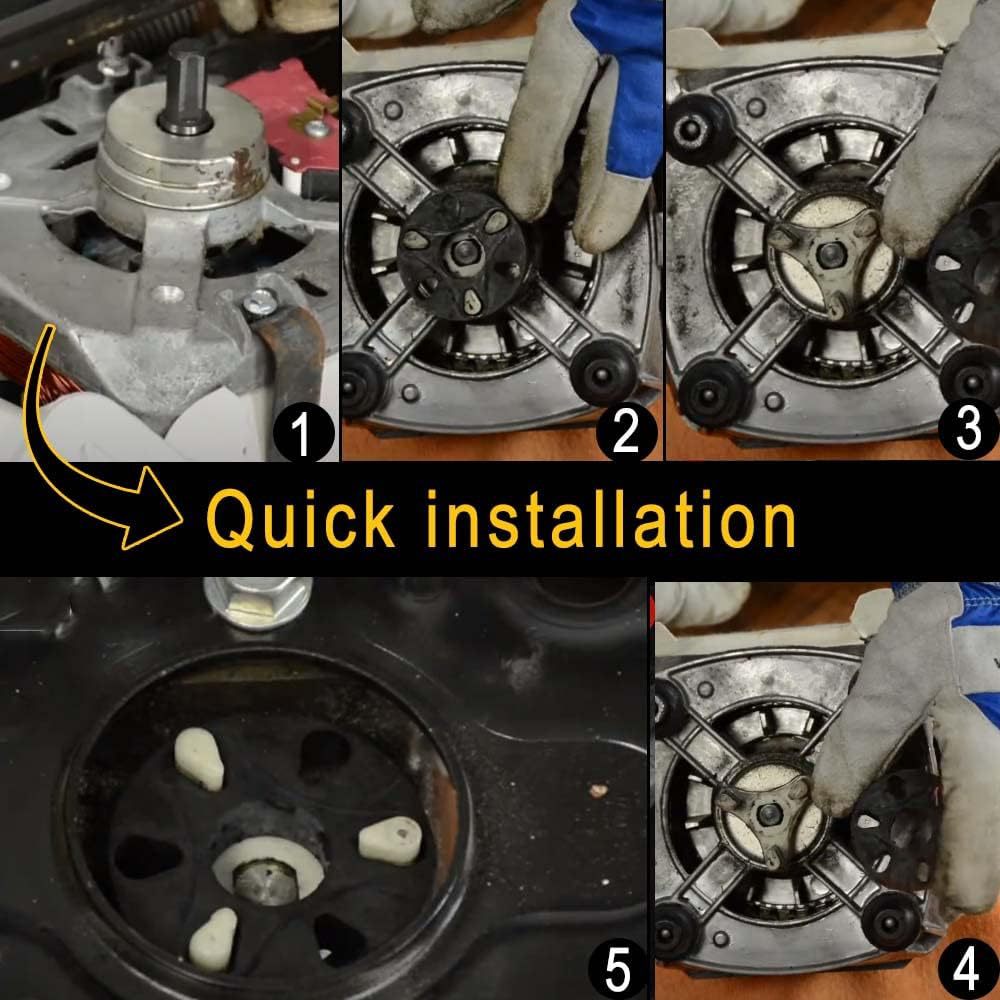 1
2
3
Quick installation
5
4