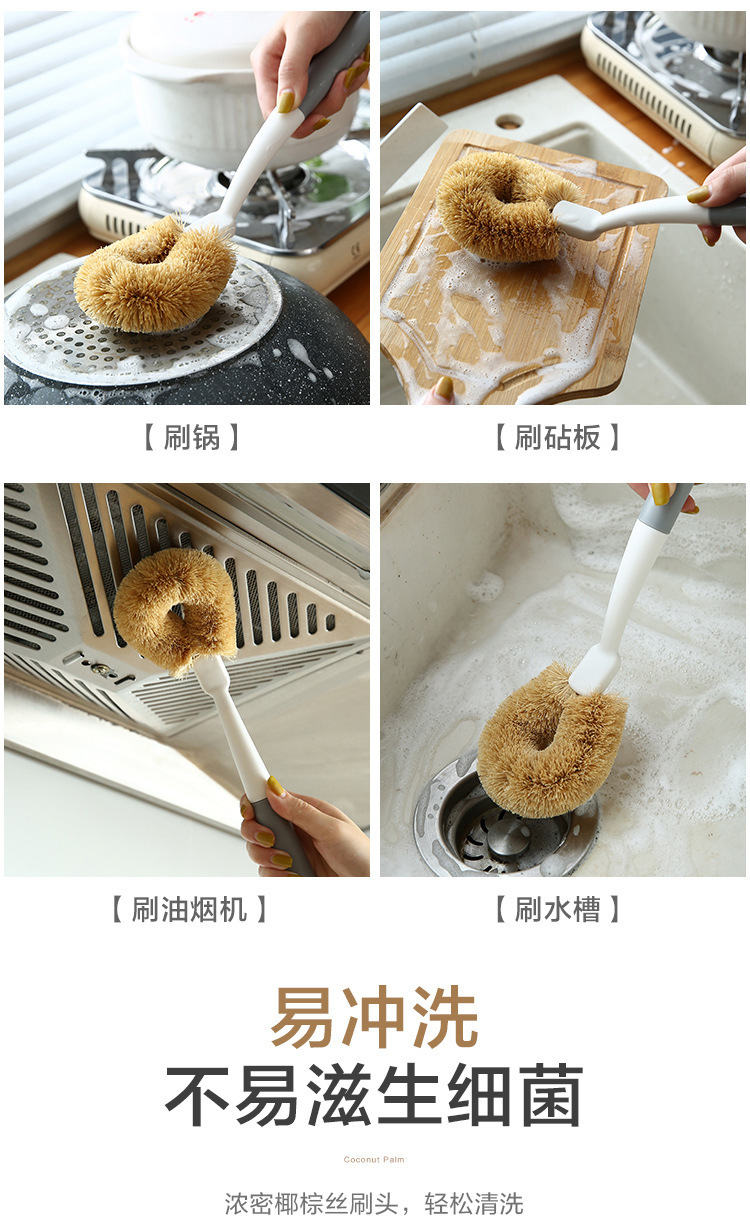 【 刷锅 】

【 刷砧板 】

【 刷油烟机 】

【 刷水槽 】

易冲洗
不易滋生细菌

Coconut Palm

浓密椰棕丝刷头，轻松清洗