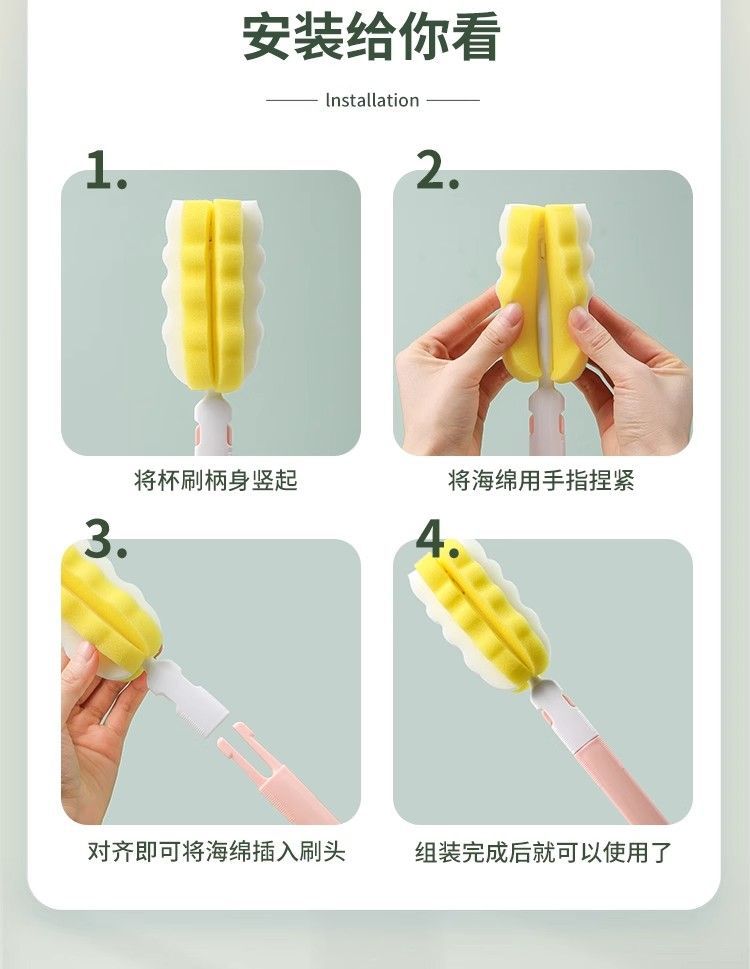 安装给你看

lnstallation

1.

将杯刷柄身竖起

2.

将海绵用手指捏紧

3.

对齐即可将海绵插入刷头

4.

组装完成后就可以使用了