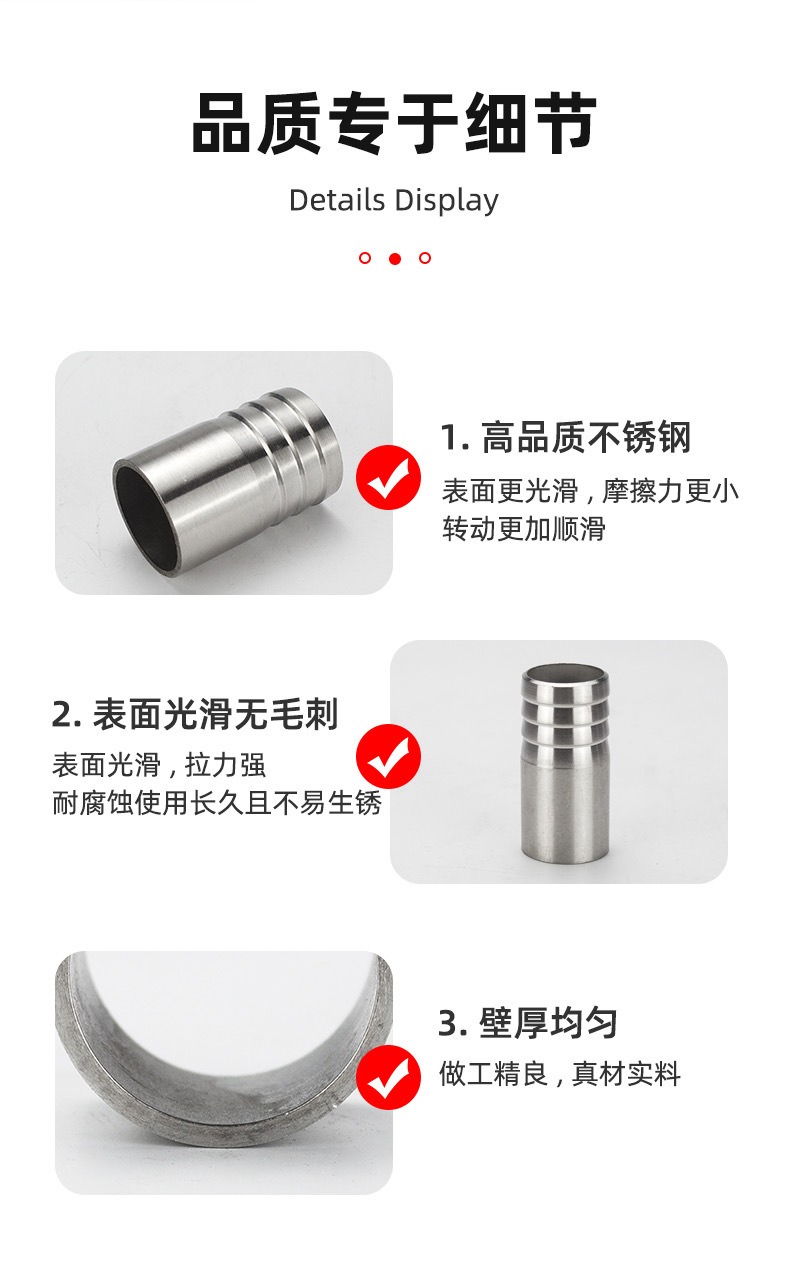 品质专于细节

Details Display

1. 高品质不锈钢

表面更光滑，摩擦力更小
转动更加顺滑

2. 表面光滑无毛刺

表面光滑，拉力强
耐腐蚀使用长久且不易生锈

3. 壁厚均匀

做工精良，真材实料