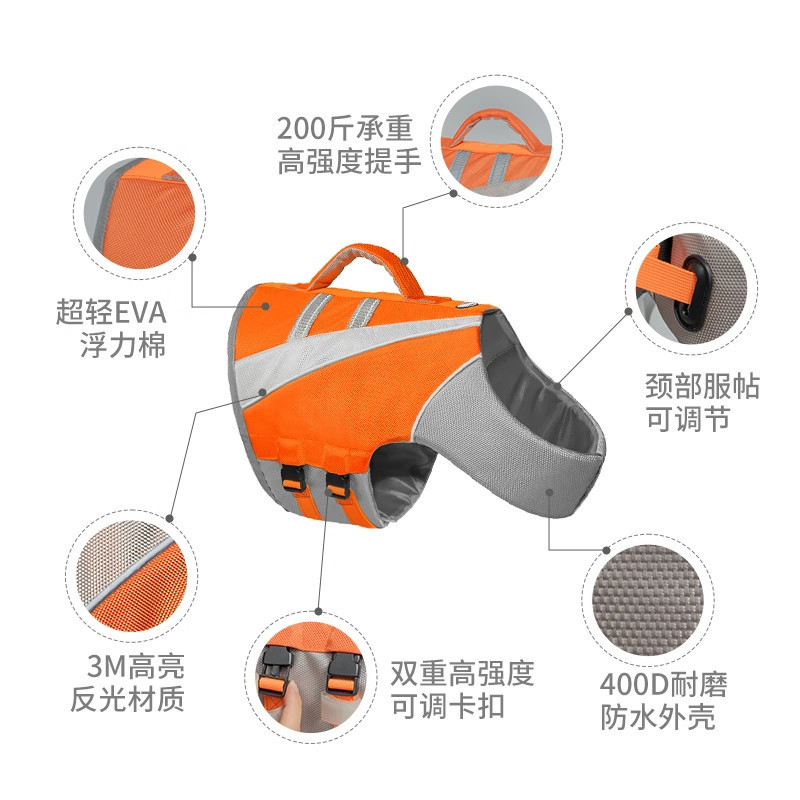 200斤承重
高强度提手

超轻EVA
浮力棉

颈部服帖
可调节

3M高亮
反光材质

双重高强度
可调卡扣

400D耐磨
防水外壳