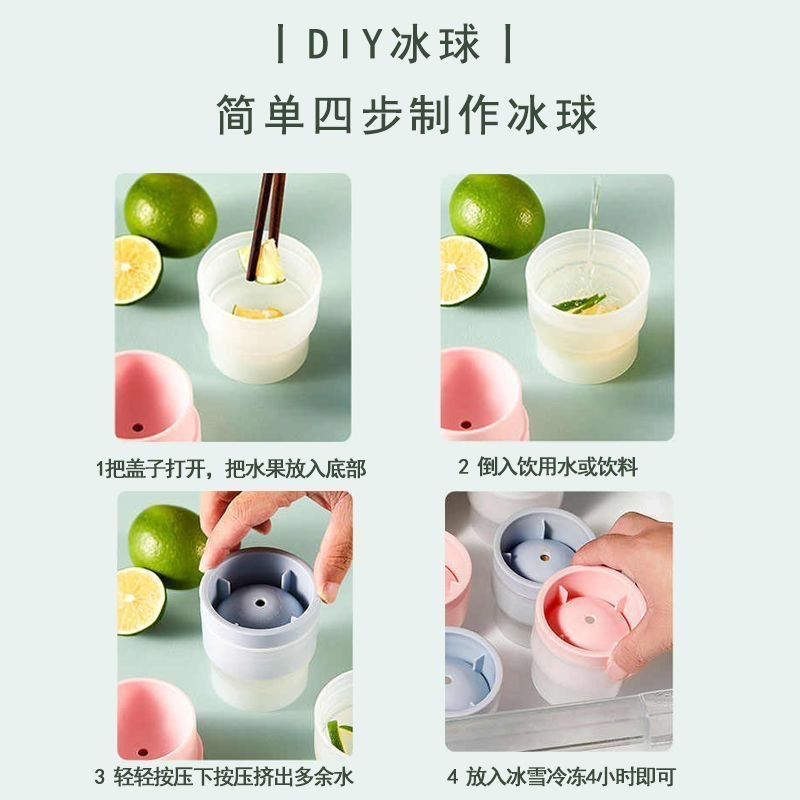 | DIY冰球 |

简单四步制作冰球

1把盖子打开，把水果放入底部

2 倒入饮用水或饮料

3 轻轻按压下按压挤出多余水

4 放入冰雪冷冻4小时即可