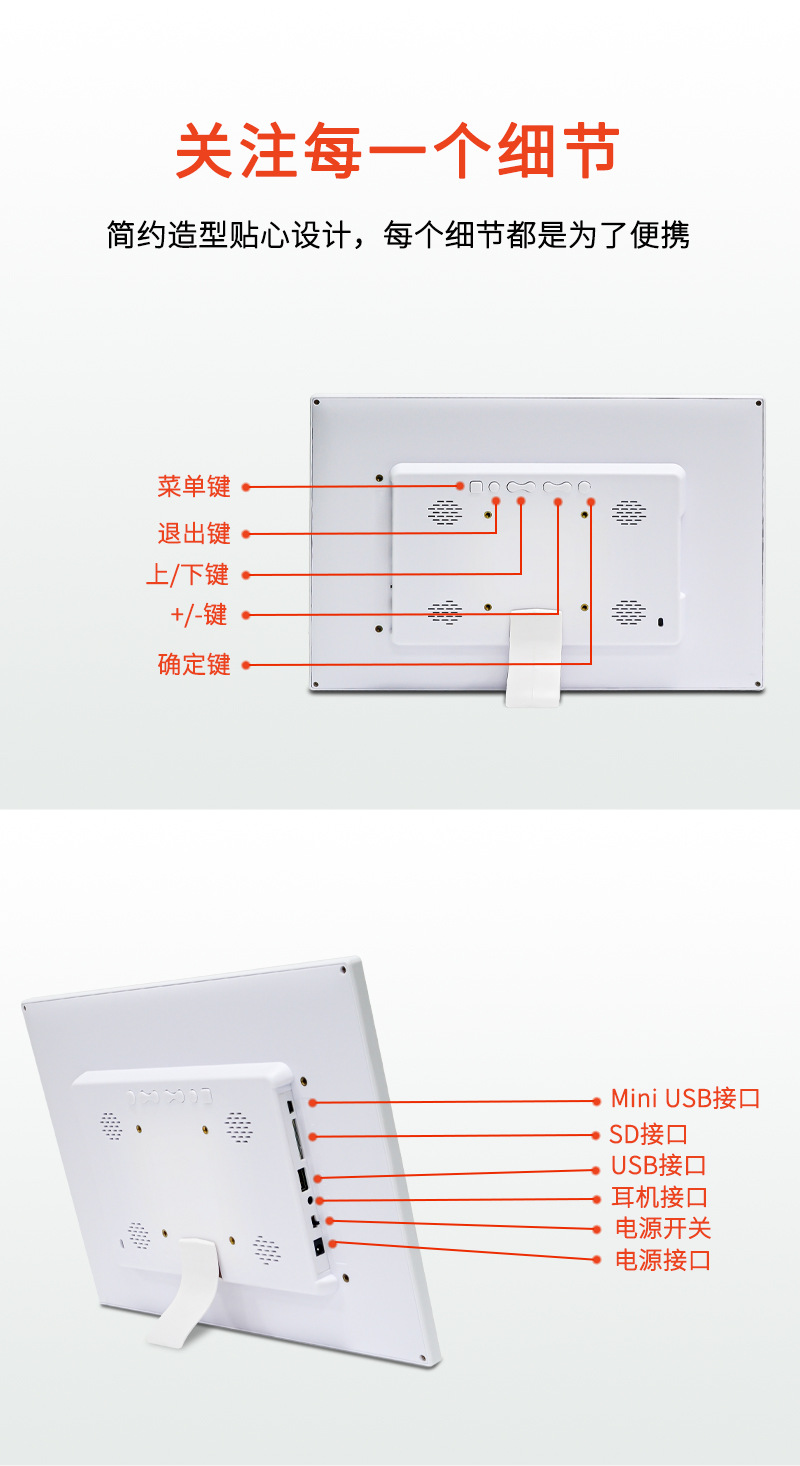 关注每一个细节

简约造型贴心设计，每个细节都是为了便携

菜单键
退出键
上/下键
+/-键
确定键

Mini USB接口
SD接口
USB接口
耳机接口
电源开关
电源接口