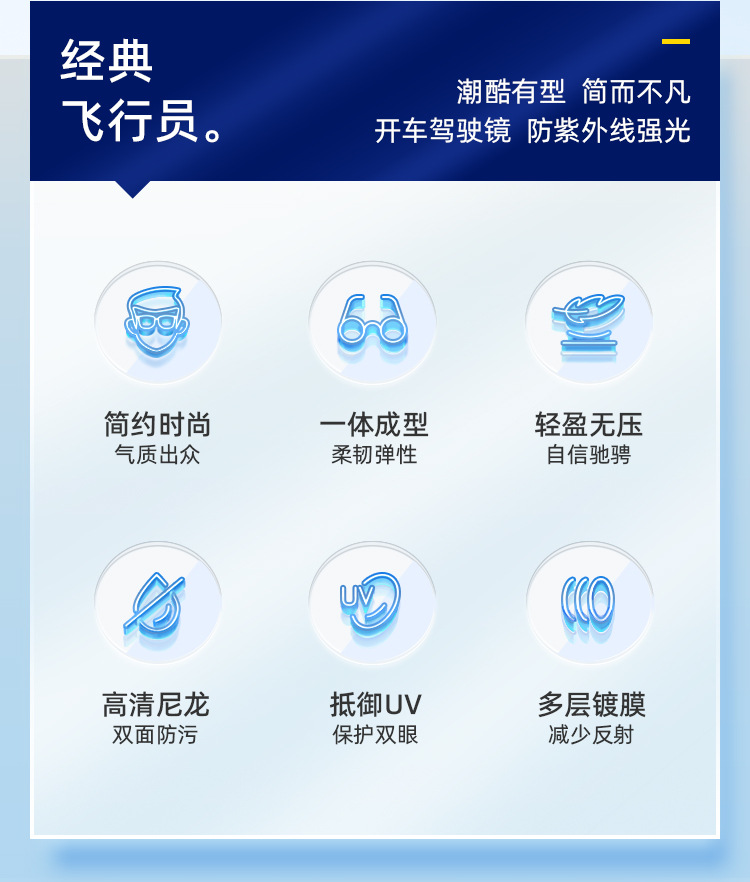 经典
飞行员。

潮酷有型 简而不凡
开车驾驶镜 防紫外线强光

简约时尚
气质出众

一体成型
柔韧弹性

轻盈无压
自信驰骋

高清尼龙
双面防污

抵御UV
保护双眼

多层镀膜
减少反射