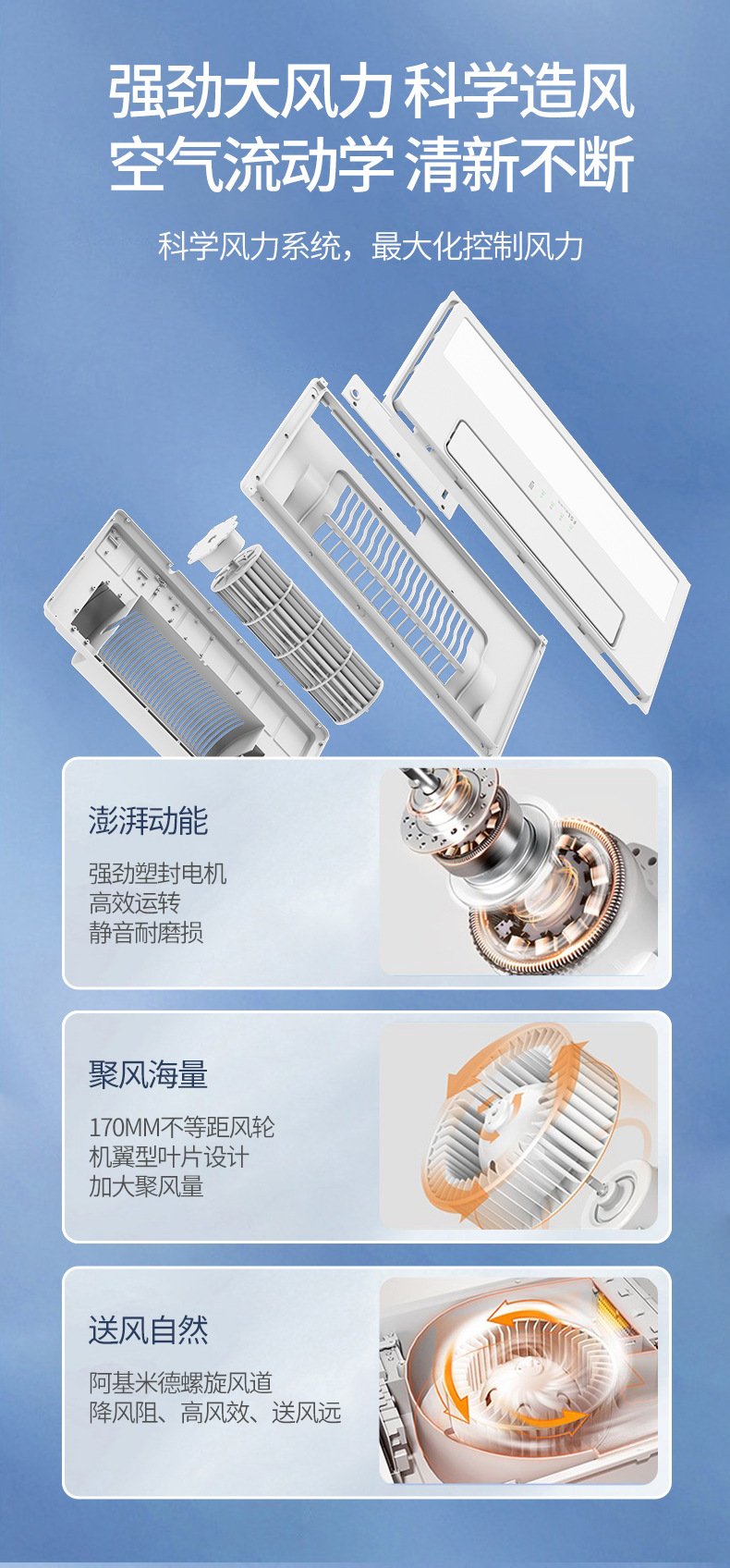 强劲大风力 科学造风
空气流动学 清新不断

科学风力系统，最大化控制风力

澎湃动能

强劲塑封电机
高效运转
静音耐磨损

聚风海量

170MM不等距风轮
机翼型叶片设计
加大聚风量

送风自然

阿基米德螺旋风道
降风阻、高风效、送风远