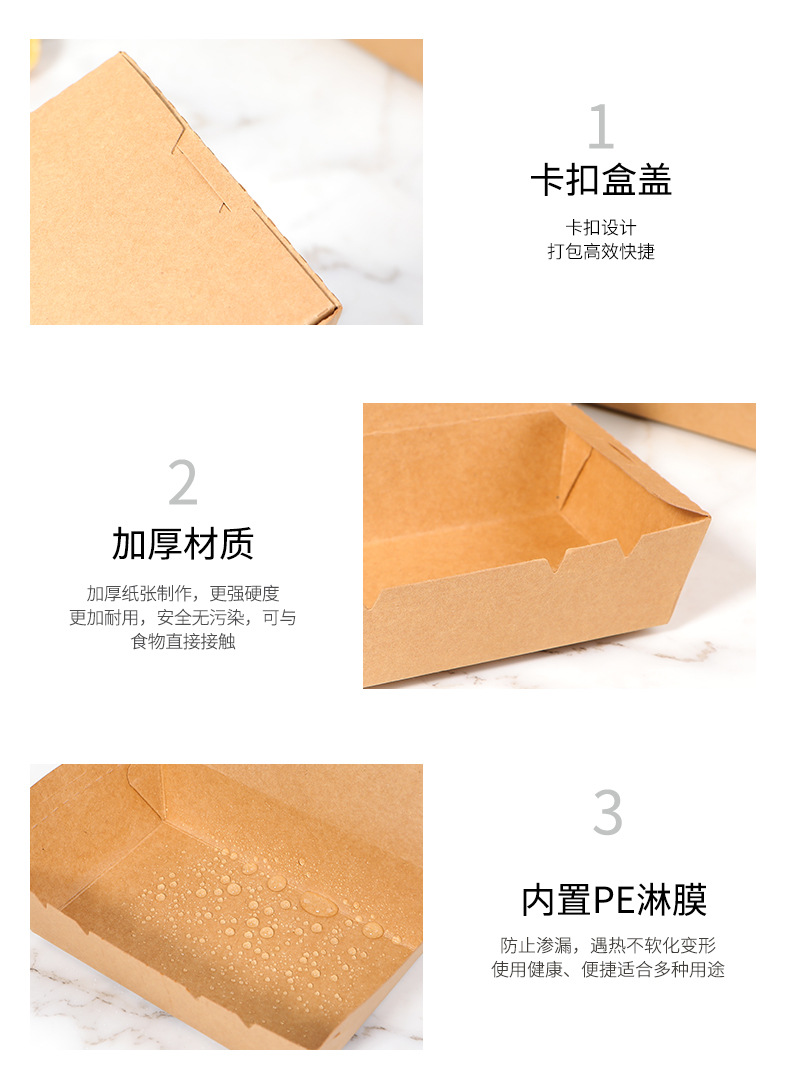 1

卡扣盒盖

卡扣设计
打包高效快捷

2

加厚材质

加厚纸张制作，更强硬度
更加耐用，安全无污染，可与
食物直接接触

3

内置PE淋膜

防止渗漏，遇热不软化变形
使用健康、便捷适合多种用途