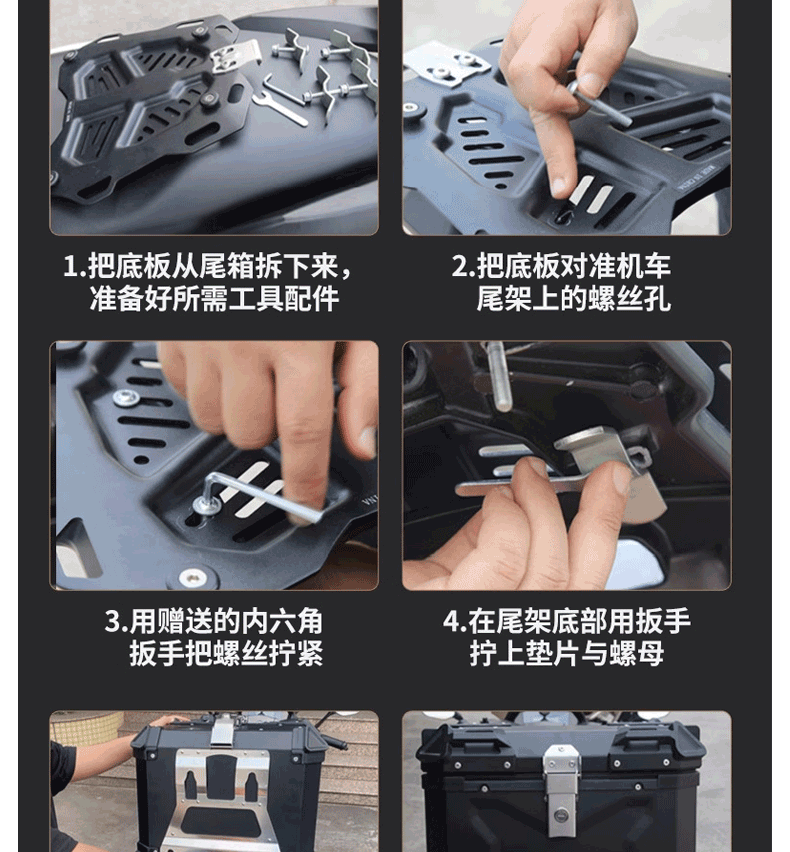 1.把底板从尾箱拆下来，准备好所需工具配件

2.把底板对准机车尾架上的螺丝孔

3.用赠送的内六角扳手把螺丝拧紧

4.在尾架底部用扳手拧上垫片与螺母