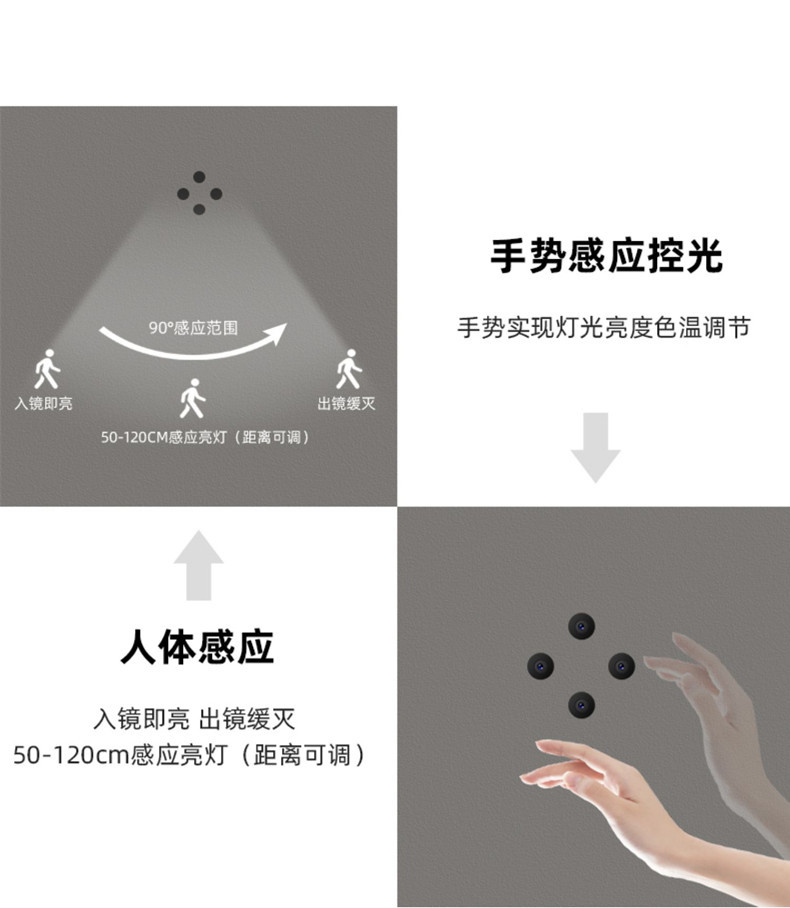 90°感应范围

入镜即亮

出镜缓灭

50-120CM感应亮灯（距离可调）

手势感应控光

手势实现灯光亮度色温调节

人体感应

入镜即亮 出镜缓灭
50-120cm感应亮灯（距离可调）