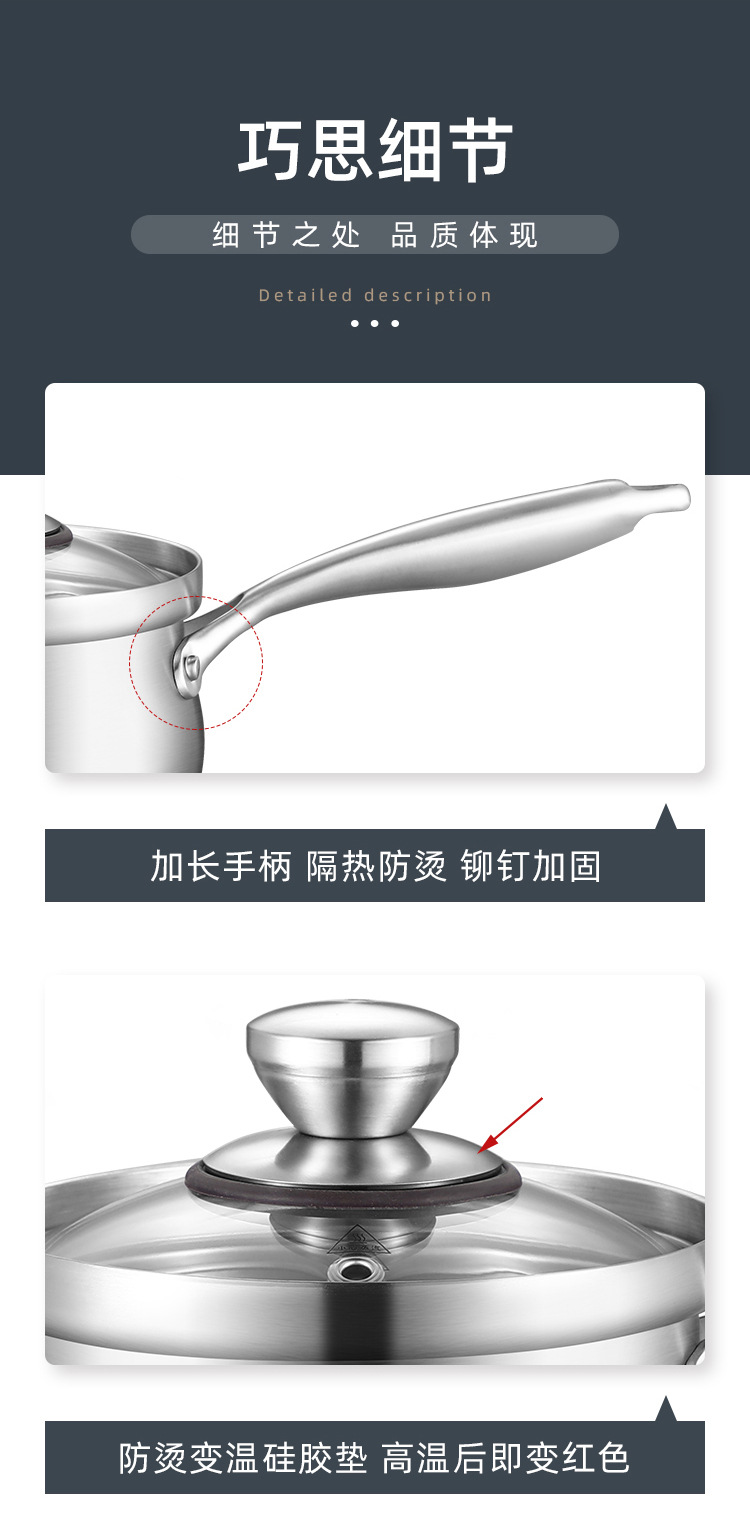 巧思细节

细节之处 品质体现

Detailed description

加长手柄 隔热防烫 铆钉加固

防烫变温硅胶垫 高温后即变红色