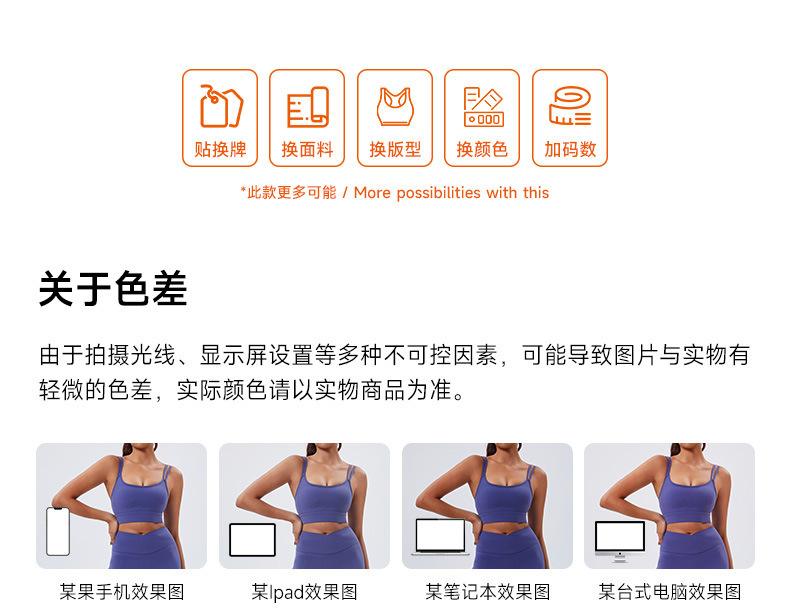 贴换牌 换面料 换版型 换颜色 加码数

*此款更多可能 / More possibilities with this

关于色差

由于拍摄光线、显示屏设置等多种不可控因素，可能导致图片与实物有轻微的色差，实际颜色请以实物商品为准。

某果手机效果图 某Ipad效果图 某笔记本效果图 某台式电脑效果图