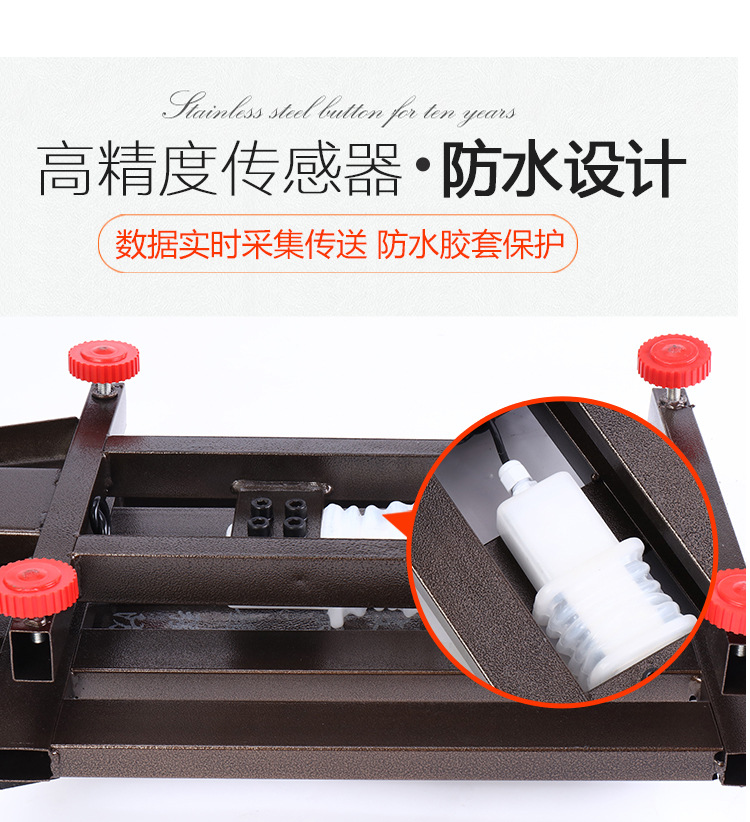 Stainless steel button for ten years

高精度传感器·防水设计

数据实时采集传送 防水胶套保护