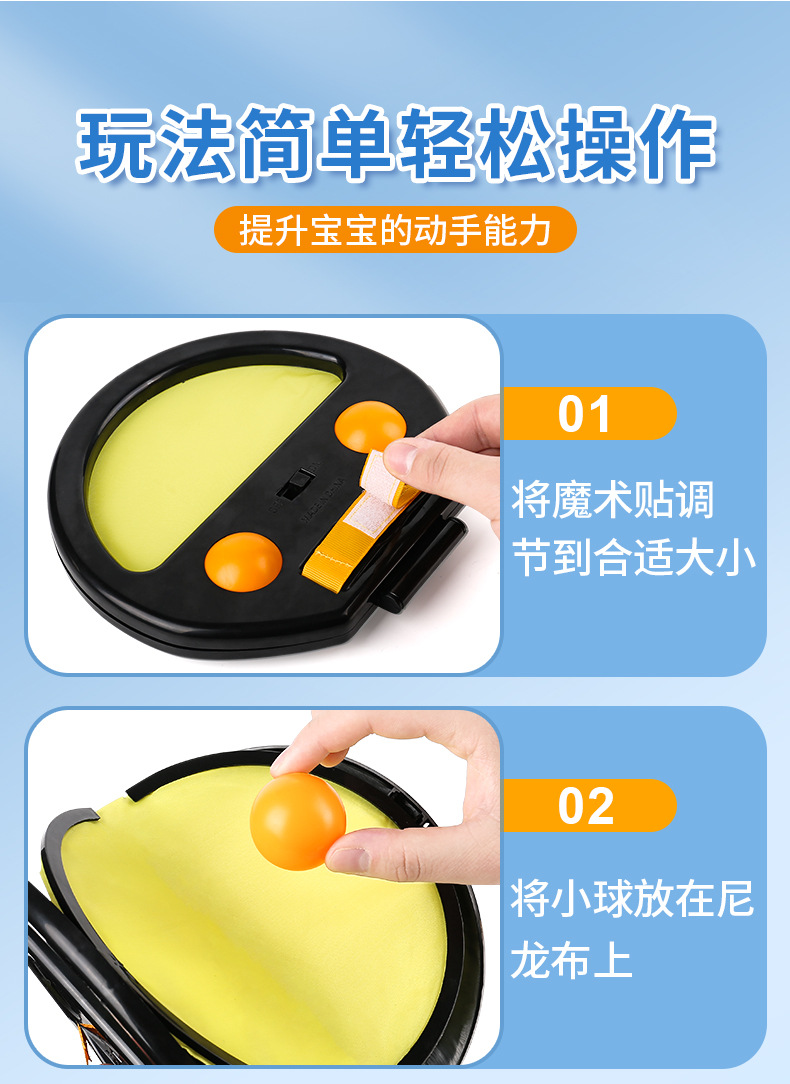 玩法简单轻松操作

提升宝宝的动手能力

01

将魔术贴调节到合适大小

02

将小球放在尼龙布上