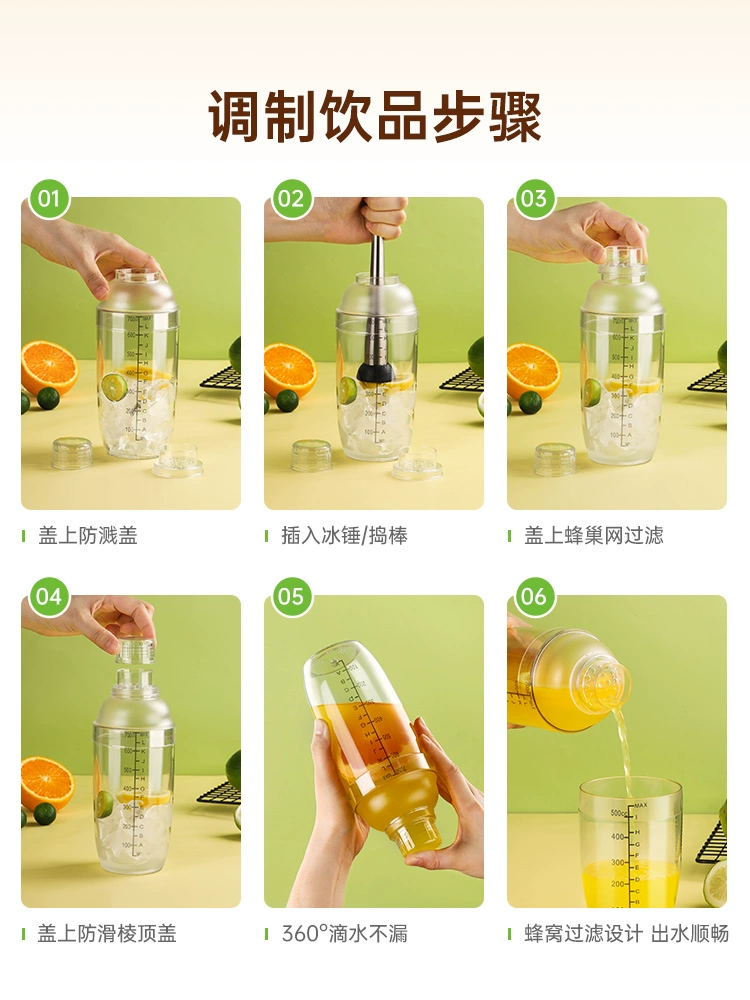 调制饮品步骤

01
盖上防溅盖

02
插入冰锤/捣棒

03
盖上蜂巢网过滤

04
盖上防滑棱顶盖

05
360°滴水不漏

06
蜂窝过滤设计 出水顺畅