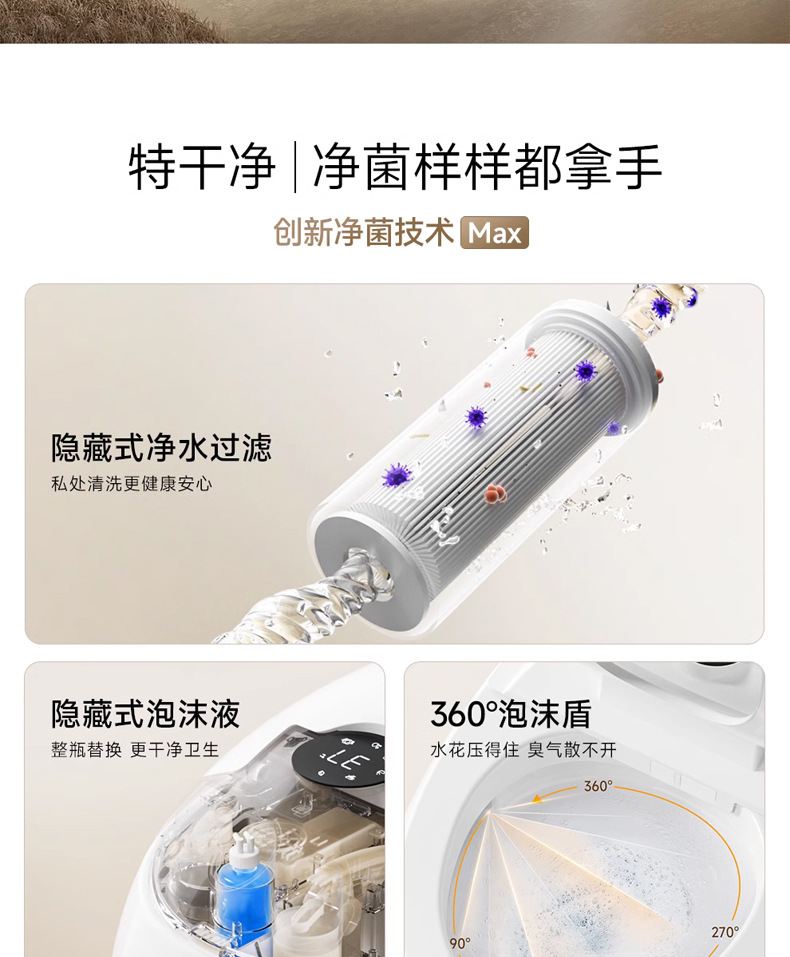 特干净 | 净菌样样都拿手

创新净菌技术 Max

隐藏式净水过滤

私处清洗更健康安心

隐藏式泡沫液

整瓶替换 更干净卫生

360°泡沫盾

水花压得住 臭气散不开

360°

90°

270°