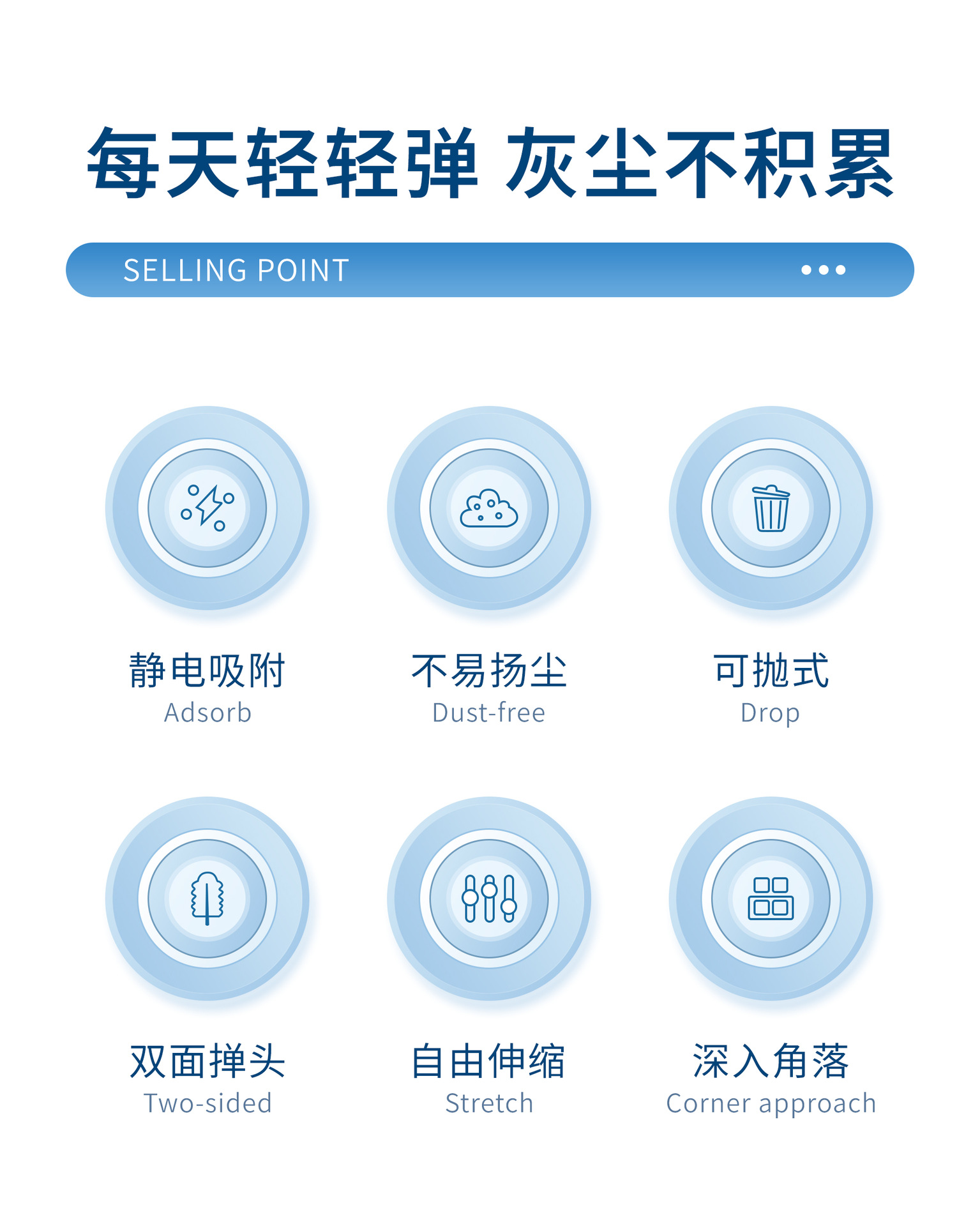 每天轻轻弹 灰尘不积累

SELLING POINT

静电吸附
Adsorb

不易扬尘
Dust-free

可抛式
Drop

双面掸头
Two-sided

自由伸缩
Stretch

深入角落
Corner approach